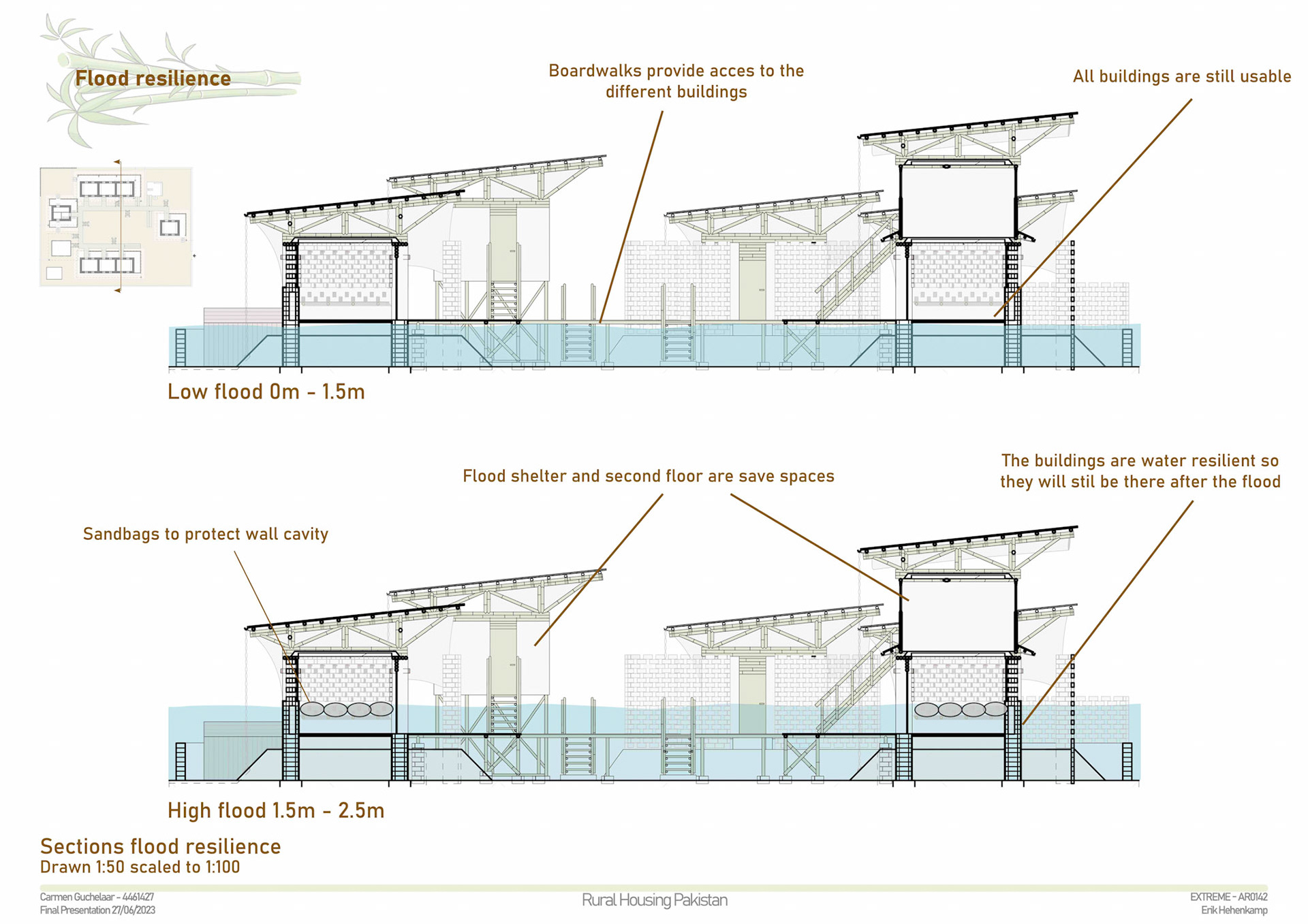 Flood resilience

Boardwalks provide acces to the different buildings

All buildings are still usable

Low flood 0m - 1.5m

Flood shelter and second floor are save spaces

The buildings are water resilient so they will stil be there after the flood

Sandbags to protect wall cavity

High flood 1.5m - 2.5m

Sections flood resilience
Drawn 1:50 scaled to 1:100

Carmen Guchelaar - 4461427
Final Presentation 27/06/2023

Rural Housing Pakistan

EXTREME - AR0142
Erik Hehenkamp