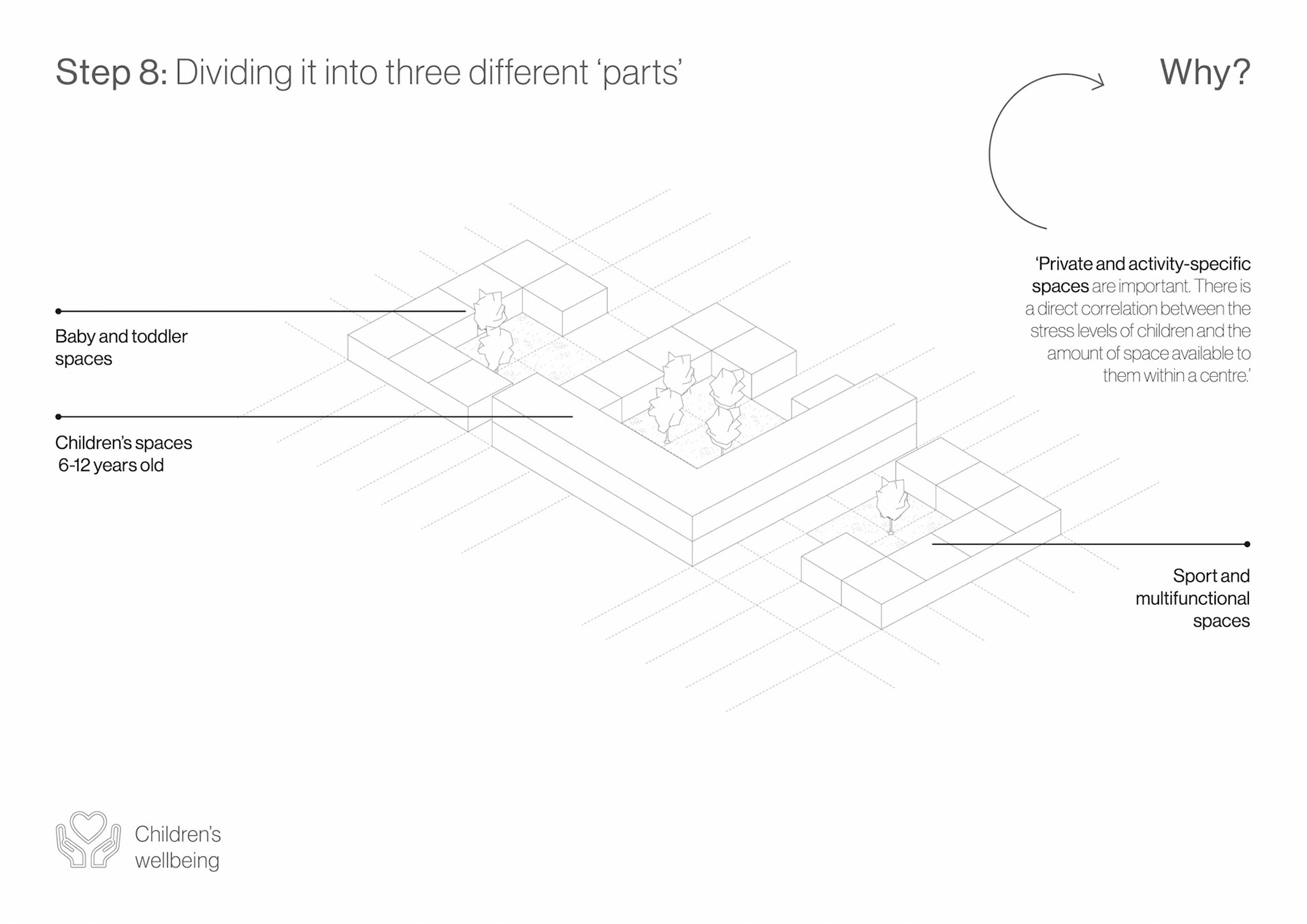 Step 8: Dividing it into three different 'parts'

Why?

'Private and activity-specific spaces are important. There is a direct correlation between the stress levels of children and the amount of space available to them within a centre.'

Baby and toddler spaces

Children's spaces
6-12 years old

Sport and multifunctional spaces

Children's wellbeing