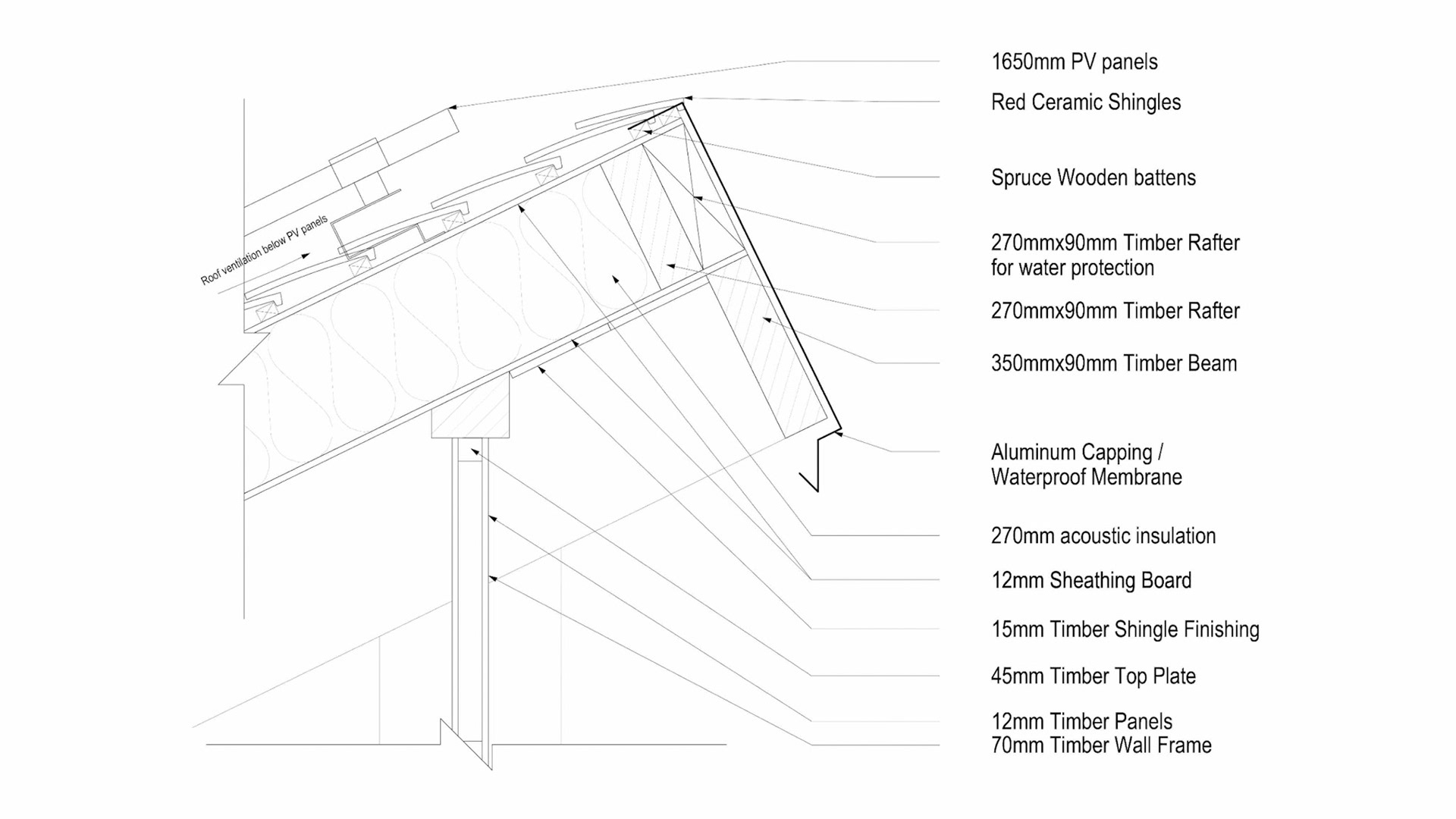 Roof ventilation below PV panels

1650mm PV panels

Red Ceramic Shingles

Spruce Wooden battens

270mmx90mm Timber Rafter for water protection

270mmx90mm Timber Rafter

350mmx90mm Timber Beam

Aluminum Capping / Waterproof Membrane

270mm acoustic insulation

12mm Sheathing Board

15mm Timber Shingle Finishing

45mm Timber Top Plate

12mm Timber Panels
70mm Timber Wall Frame