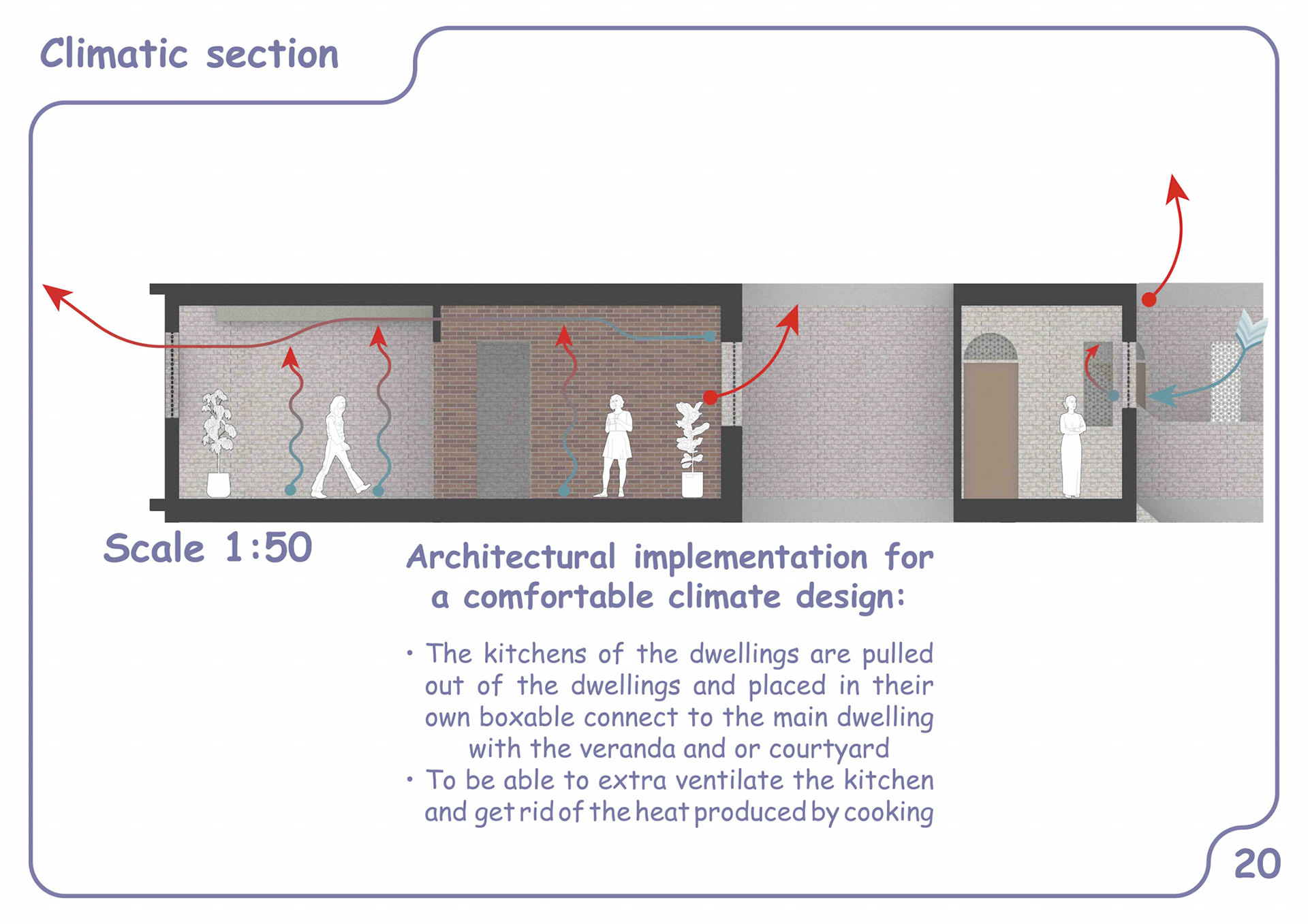 Climatic section

Scale 1:50

Architectural implementation for a comfortable climate design:

• The kitchens of the dwellings are pulled out of the dwellings and placed in their own boxable connect to the main dwelling with the veranda and or courtyard
• To be able to extra ventilate the kitchen and get rid of the heat produced by cooking

20