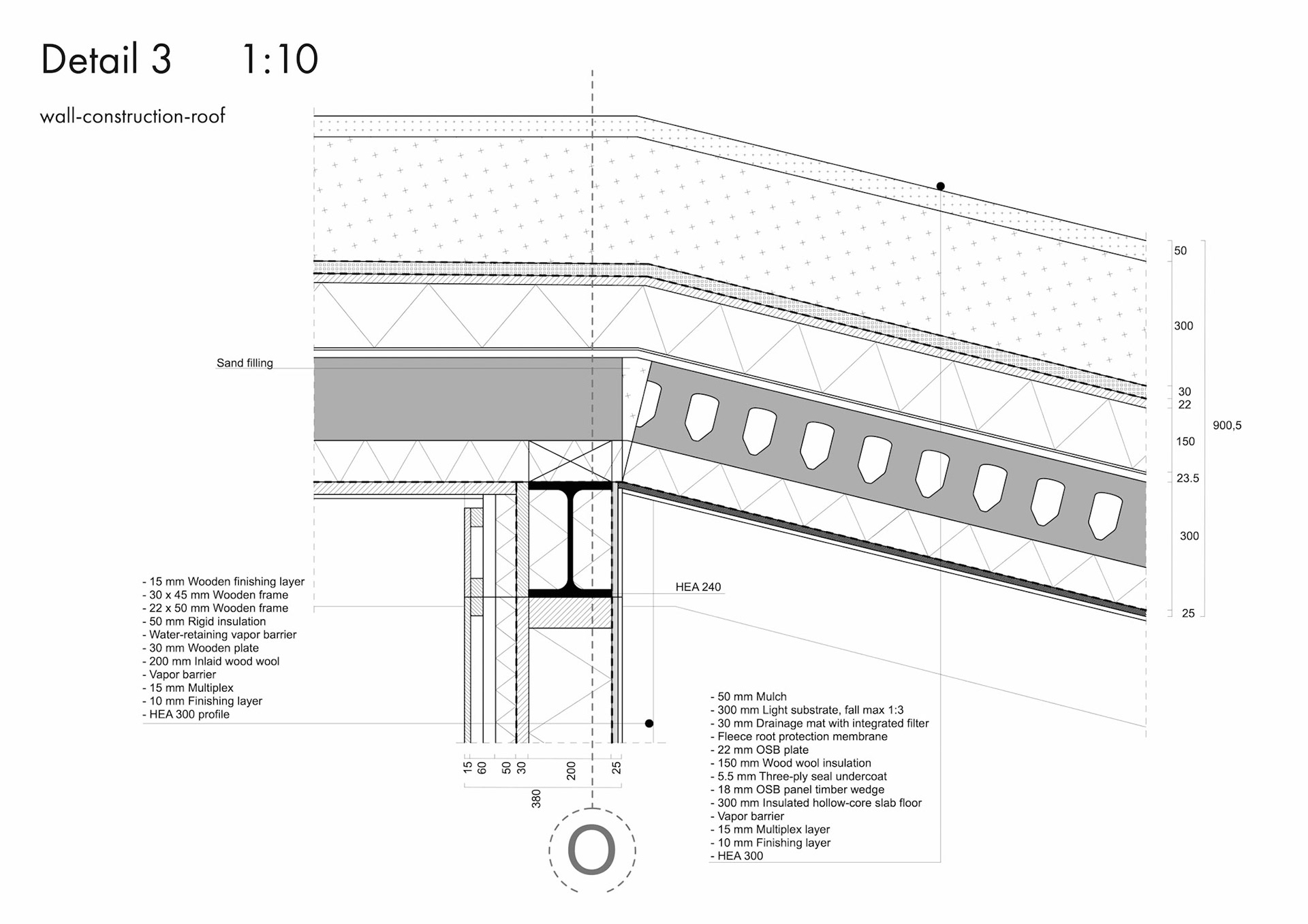 Detail 3 1:10

wall-construction-roof

Sand filling

50
300
30
22
150
23.5
300
25
900,5

HEA 240

- 15 mm Wooden finishing layer
- 30 x 45 mm Wooden frame
- 22 x 50 mm Wooden frame
- 50 mm Rigid insulation
- Water-retaining vapor barrier
- 30 mm Wooden plate
- 200 mm Inlaid wood wool
- Vapor barrier
- 15 mm Multiplex
- 10 mm Finishing layer
- HEA 300 profile

- 50 mm Mulch
- 300 mm Light substrate, fall max 1:3
- 30 mm Drainage mat with integrated filter
- Fleece root protection membrane
- 22 mm OSB plate
- 150 mm Wood wool insulation
- 5.5 mm Three-ply seal undercoat
- 18 mm OSB panel timber wedge
- 300 mm Insulated hollow-core slab floor
- Vapor barrier
- 15 mm Multiplex layer
- 10 mm Finishing layer
- HEA 300

15 60 50 30 200 25
380

O