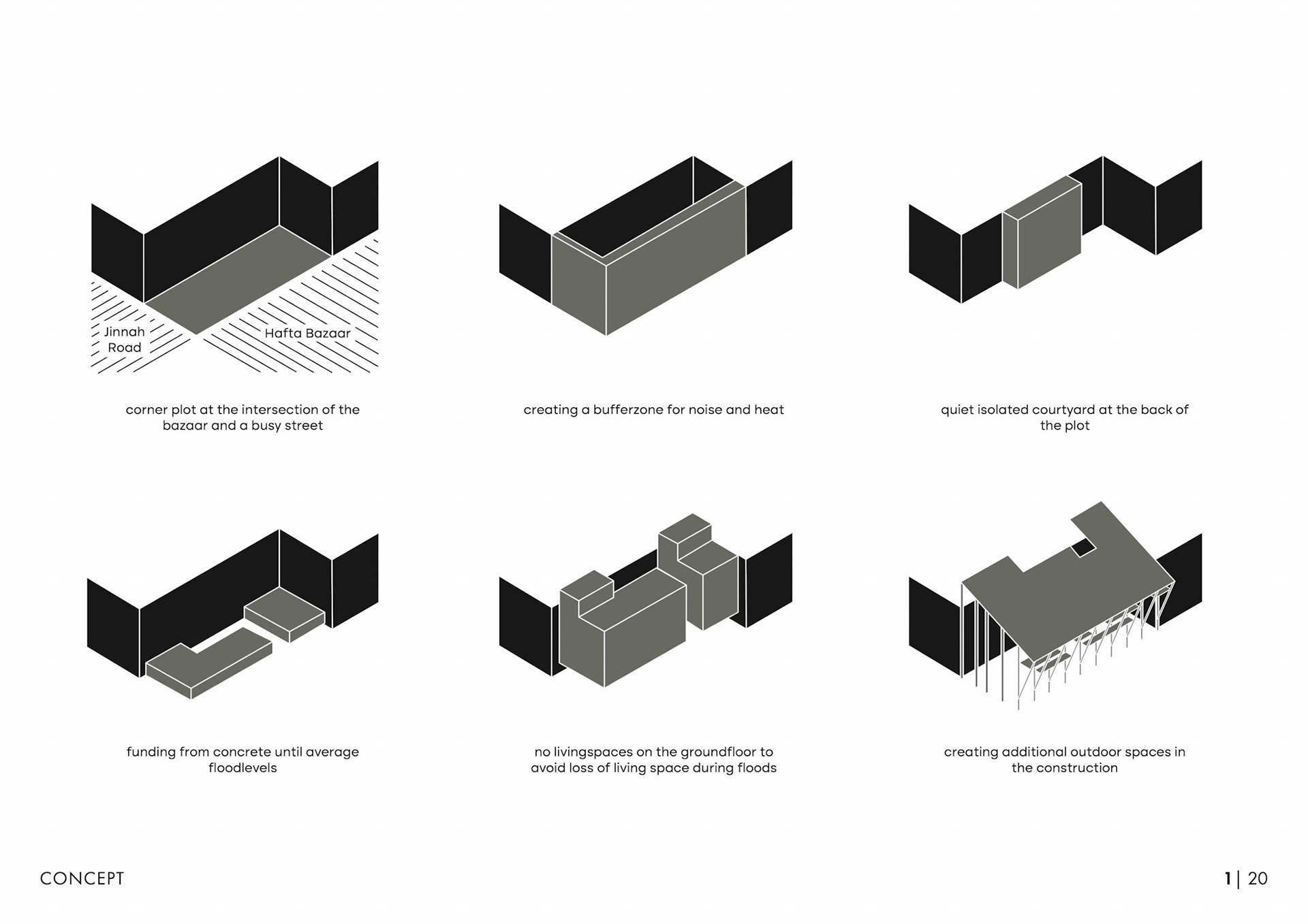 Jinnah Road

Hafta Bazaar

corner plot at the intersection of the bazaar and a busy street

creating a bufferzone for noise and heat

quiet isolated courtyard at the back of the plot

funding from concrete until average floodlevels

no livingspaces on the groundfloor to avoid loss of living space during floods

creating additional outdoor spaces in the construction

CONCEPT

1 | 20