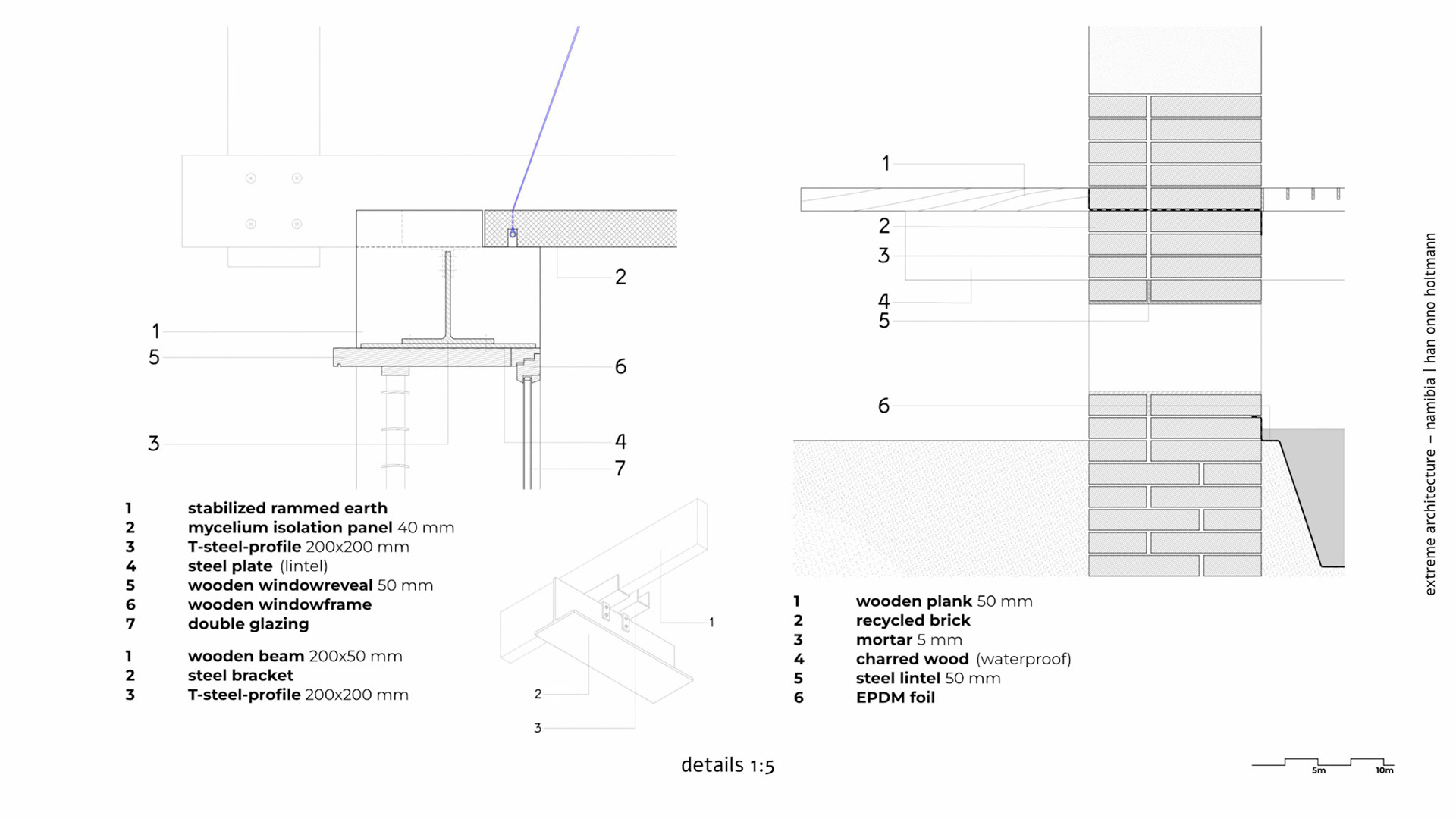 2

1

5

6

3

4

7

1 stabilized rammed earth
2 mycelium isolation panel 40 mm
3 T-steel-profile 200x200 mm
4 steel plate (lintel)
5 wooden windowreveal 50 mm
6 wooden windowframe
7 double glazing

1 wooden beam 200x50 mm
2 steel bracket
3 T-steel-profile 200x200 mm

1

2

3

1

2

3

4

5

6

1 wooden plank 50 mm
2 recycled brick
3 mortar 5 mm
4 charred wood (waterproof)
5 steel lintel 50 mm
6 EPDM foil

extreme architecture – namibia | han onno holtmann

details 1:5

5m 10m