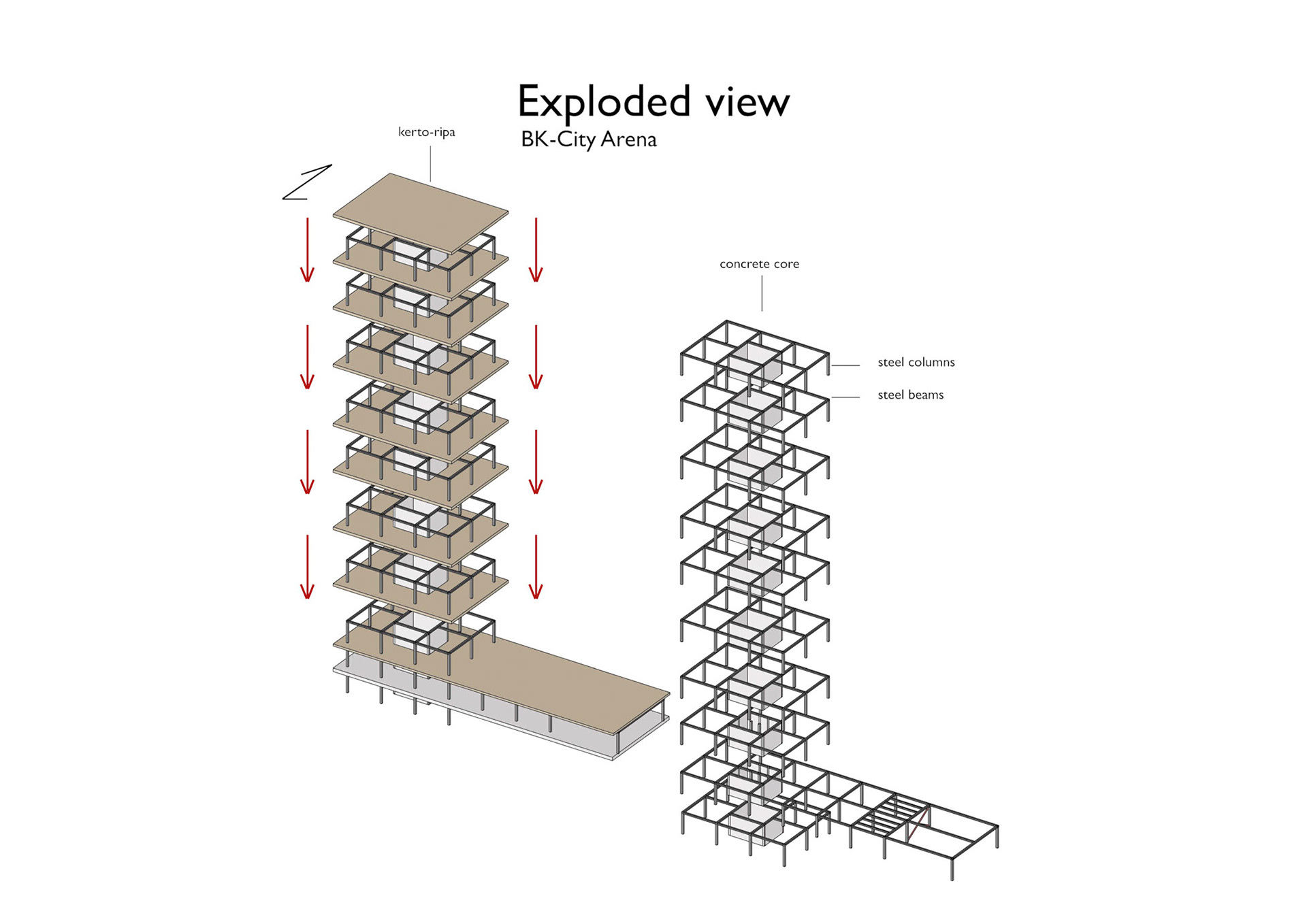 Exploded view
BK-City Arena

kerto-ripa

concrete core

steel columns

steel beams