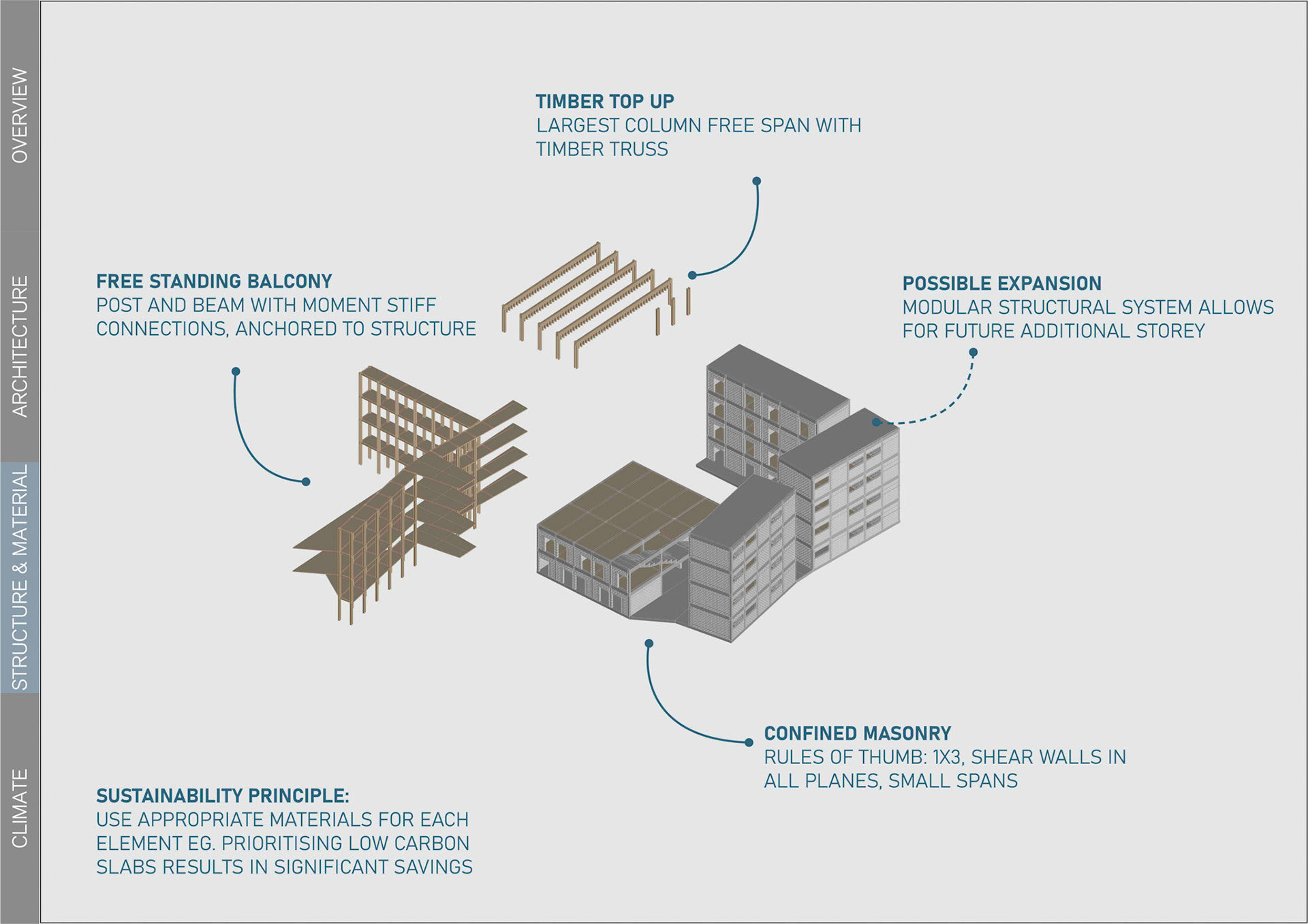 OVERVIEW

ARCHITECTURE

STRUCTURE & MATERIAL

CLIMATE

TIMBER TOP UP
LARGEST COLUMN FREE SPAN WITH TIMBER TRUSS

FREE STANDING BALCONY
POST AND BEAM WITH MOMENT STIFF CONNECTIONS, ANCHORED TO STRUCTURE

POSSIBLE EXPANSION
MODULAR STRUCTURAL SYSTEM ALLOWS FOR FUTURE ADDITIONAL STOREY

CONFINED MASONRY
RULES OF THUMB: 1X3, SHEAR WALLS IN ALL PLANES, SMALL SPANS

SUSTAINABILITY PRINCIPLE:
USE APPROPRIATE MATERIALS FOR EACH ELEMENT EG. PRIORITISING LOW CARBON SLABS RESULTS IN SIGNIFICANT SAVINGS