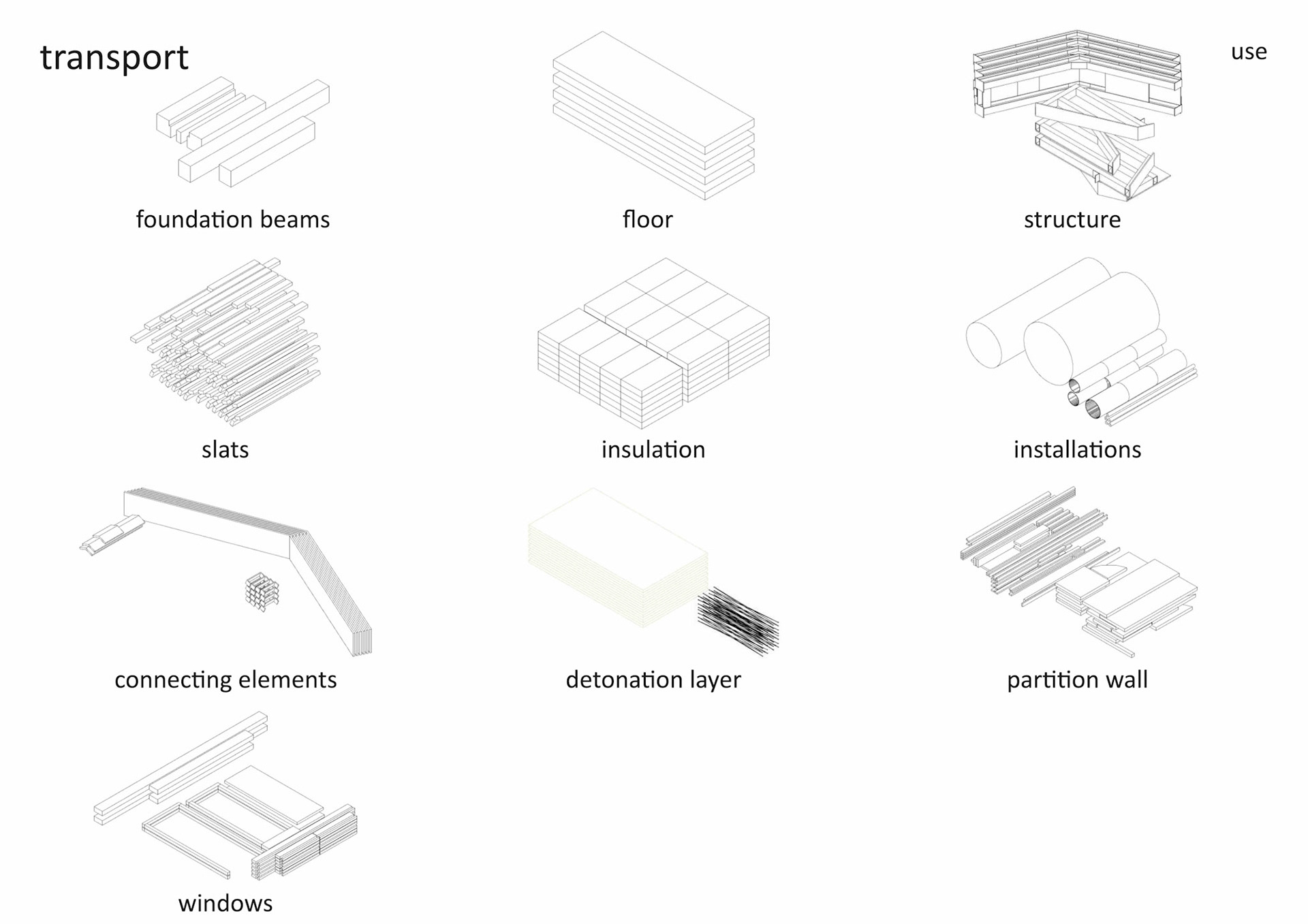 transport

use

foundation beams

floor

structure

slats

insulation

installations

connecting elements

detonation layer

partition wall

windows