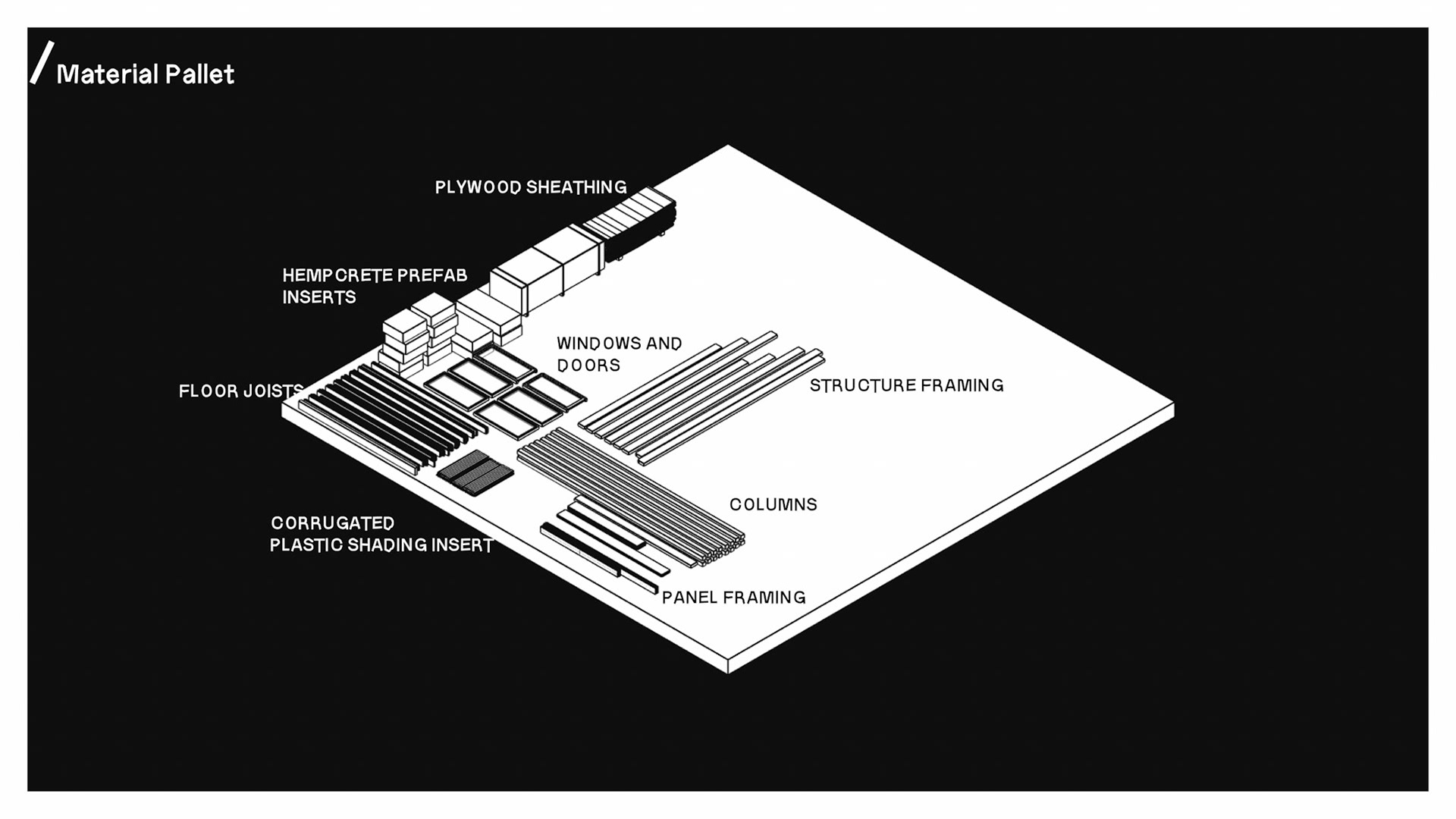 / Material Pallet

PLYWOOD SHEATHING

HEMPCRETE PREFAB INSERTS

WINDOWS AND DOORS

FLOOR JOISTS

STRUCTURE FRAMING

COLUMNS

CORRUGATED PLASTIC SHADING INSERT

PANEL FRAMING