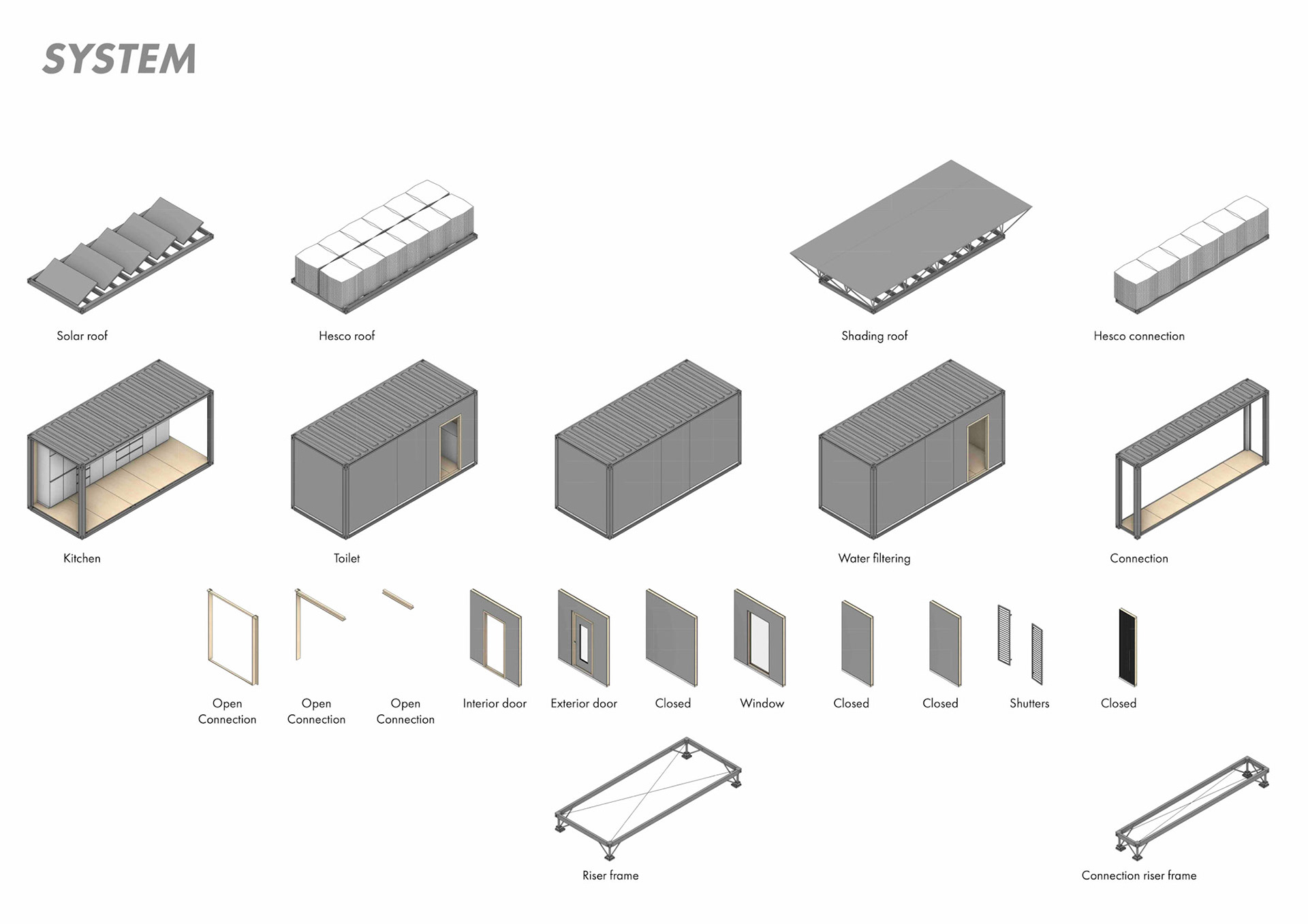 SYSTEM

Solar roof

Hesco roof

Shading roof

Hesco connection

Kitchen

Toilet

Water filtering

Connection

Open Connection

Open Connection

Open Connection

Interior door

Exterior door

Closed

Window

Closed

Closed

Shutters

Closed

Riser frame

Connection riser frame