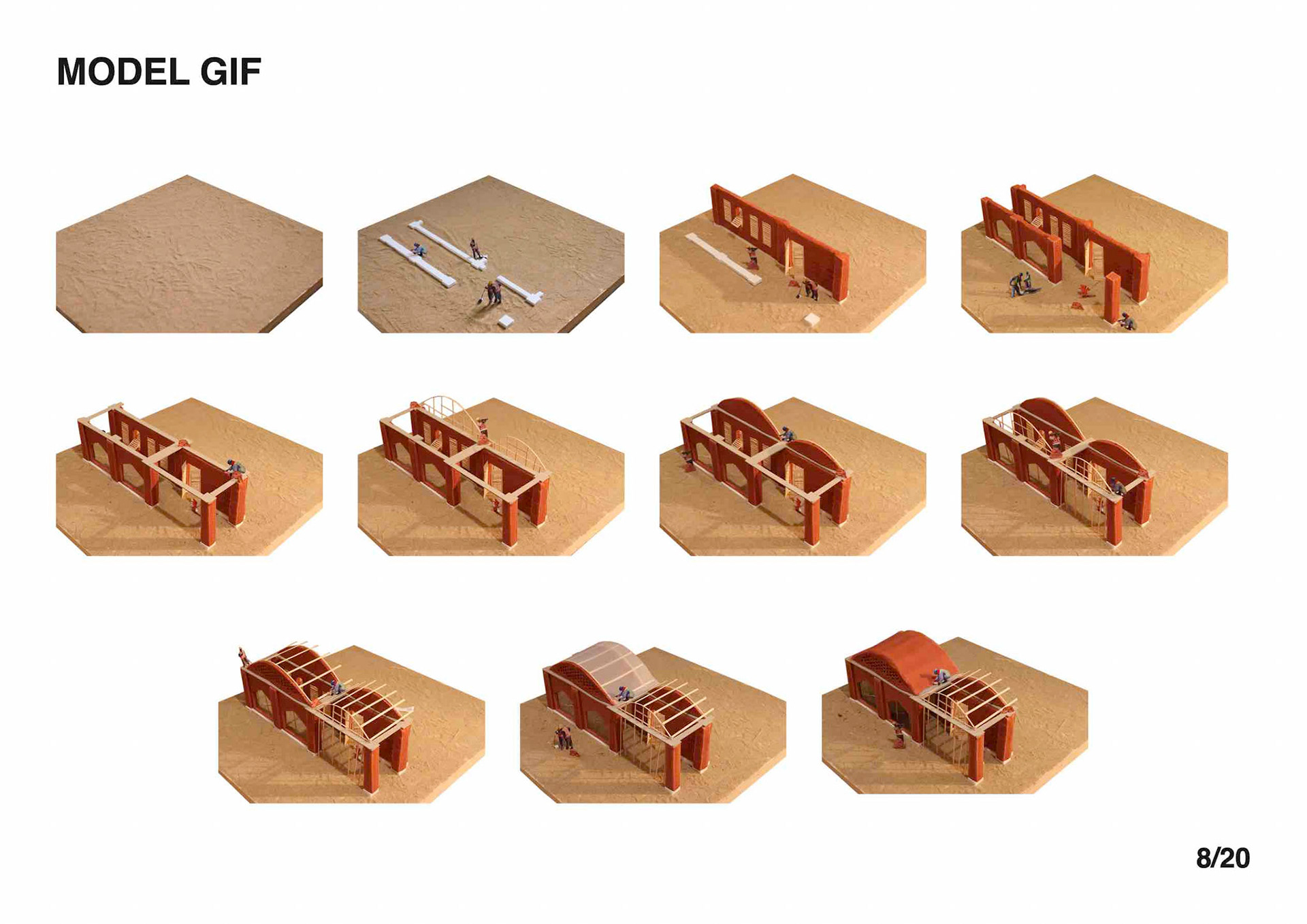 MODEL GIF

8/20