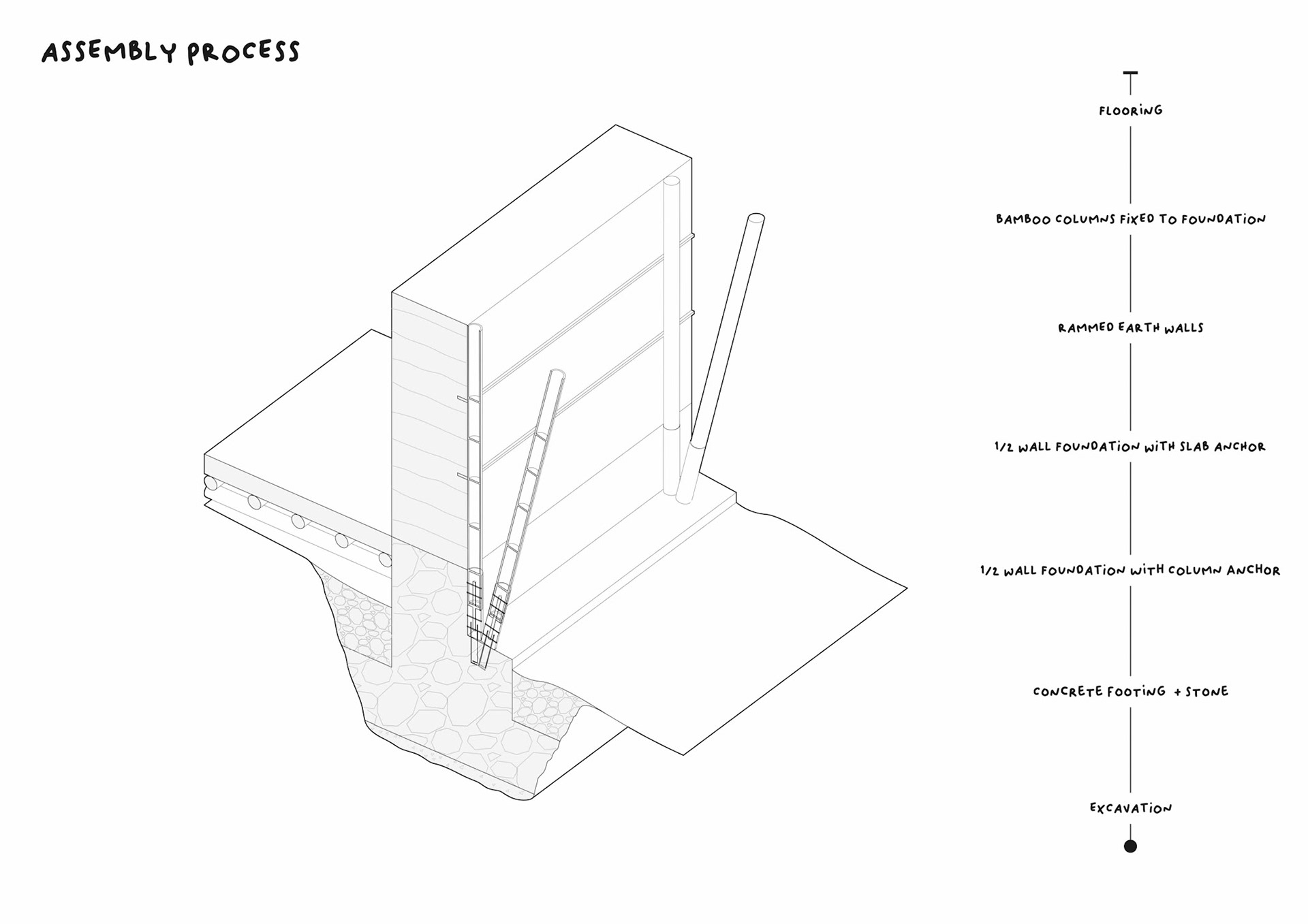 ASSEMBLY PROCESS

FLOORING

BAMBOO COLUMNS FIXED TO FOUNDATION

RAMMED EARTH WALLS

1/2 WALL FOUNDATION WITH SLAB ANCHOR

1/2 WALL FOUNDATION WITH COLUMN ANCHOR

CONCRETE FOOTING + STONE

EXCAVATION