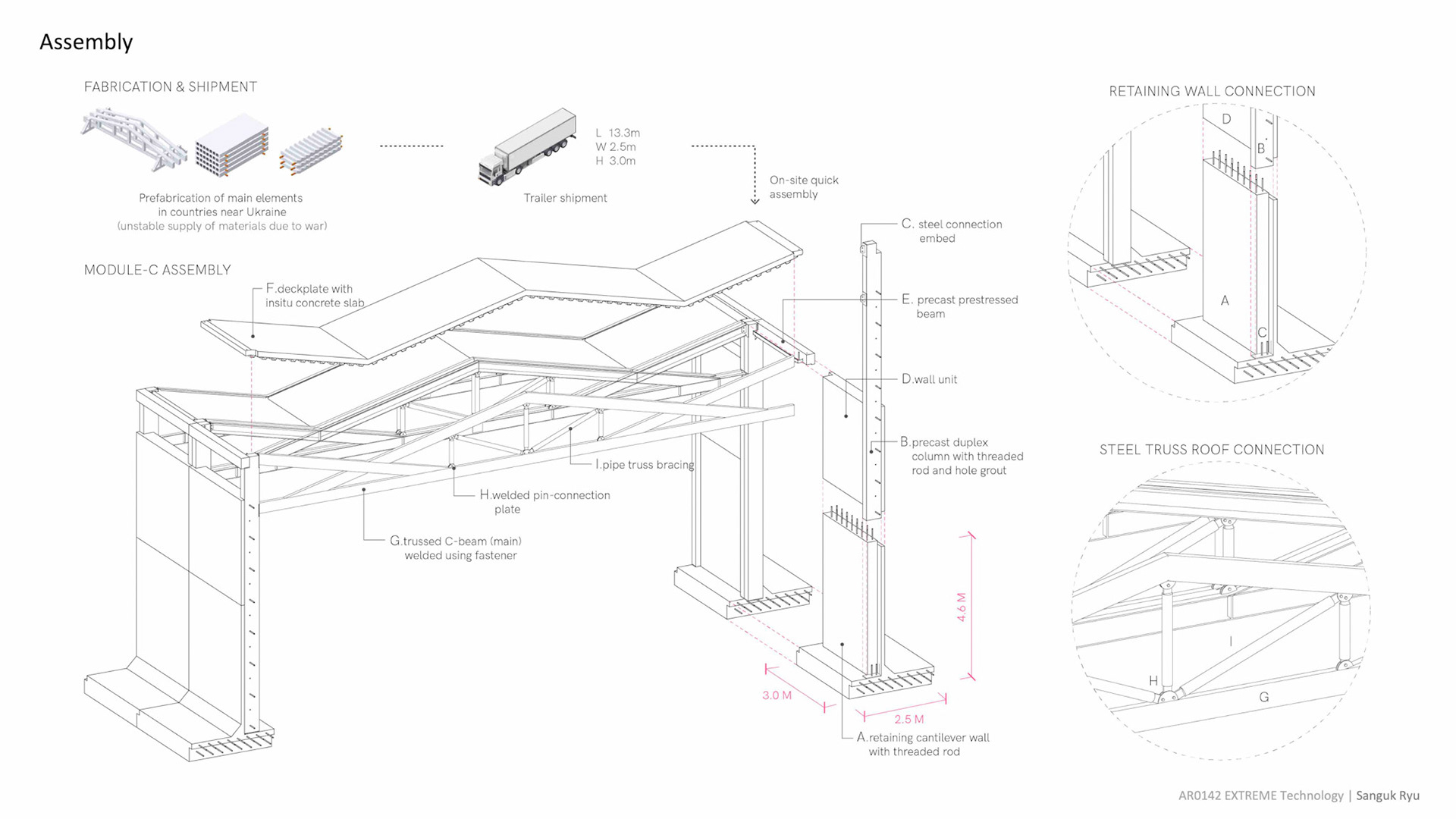 Assembly

FABRICATION & SHIPMENT

Prefabrication of main elements in countries near Ukraine (unstable supply of materials due to war)

L 13.3m
W 2.5m
H 3.0m

Trailer shipment

On-site quick assembly

MODULE-C ASSEMBLY

F.deckplate with insitu concrete slab

C. steel connection embed

E. precast prestressed beam

D.wall unit

B.precast duplex column with threaded rod and hole grout

I.pipe truss bracing

H.welded pin-connection plate

G.trussed C-beam (main) welded using fastener

4.6 M

3.0 M

2.5 M

A.retaining cantilever wall with threaded rod

RETAINING WALL CONNECTION

D
B
A
C

STEEL TRUSS ROOF CONNECTION

I
H
G

AR0142 EXTREME Technology | Sanguk Ryu