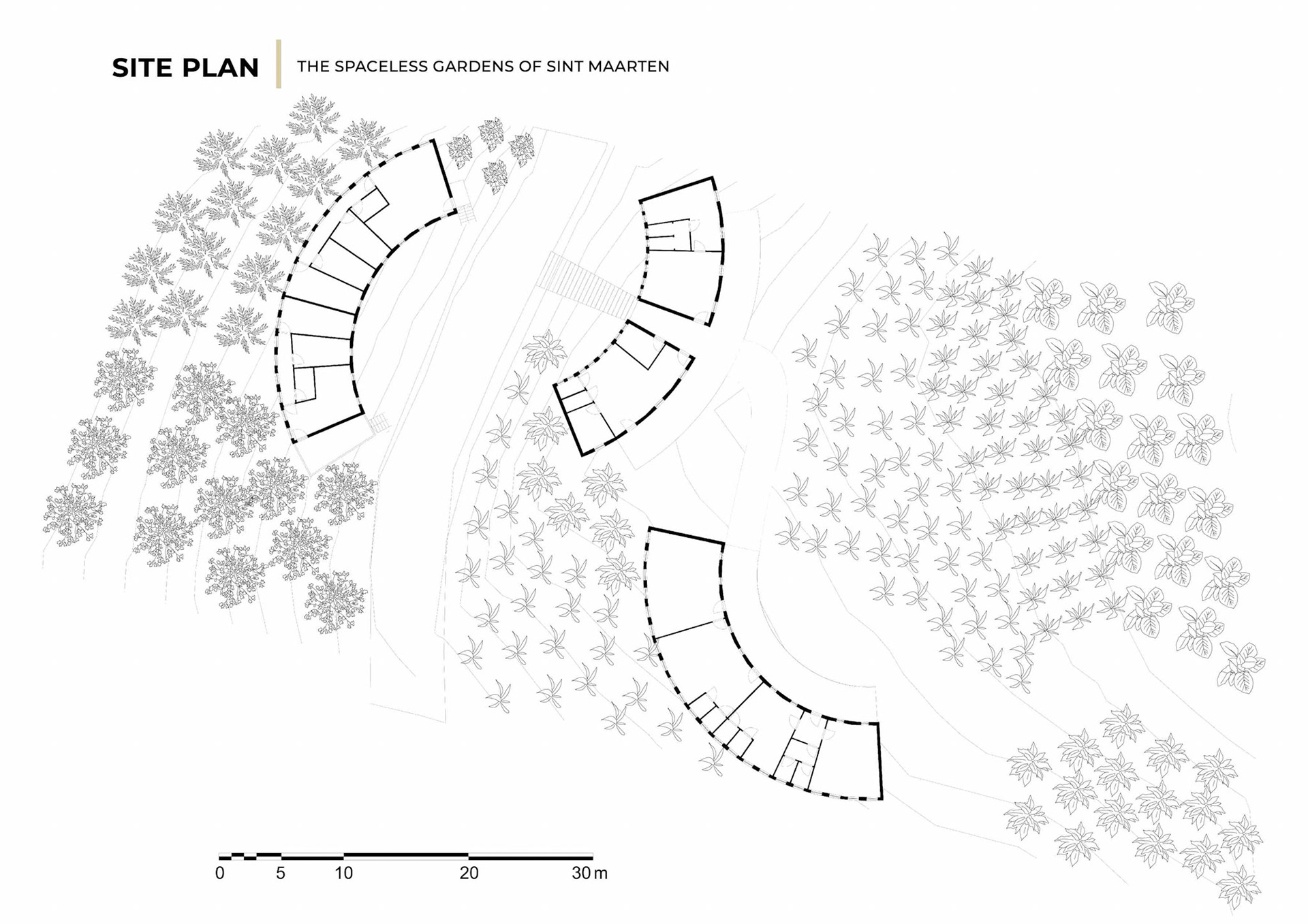 SITE PLAN

THE SPACELESS GARDENS OF SINT MAARTEN

0 5 10 20 30 m