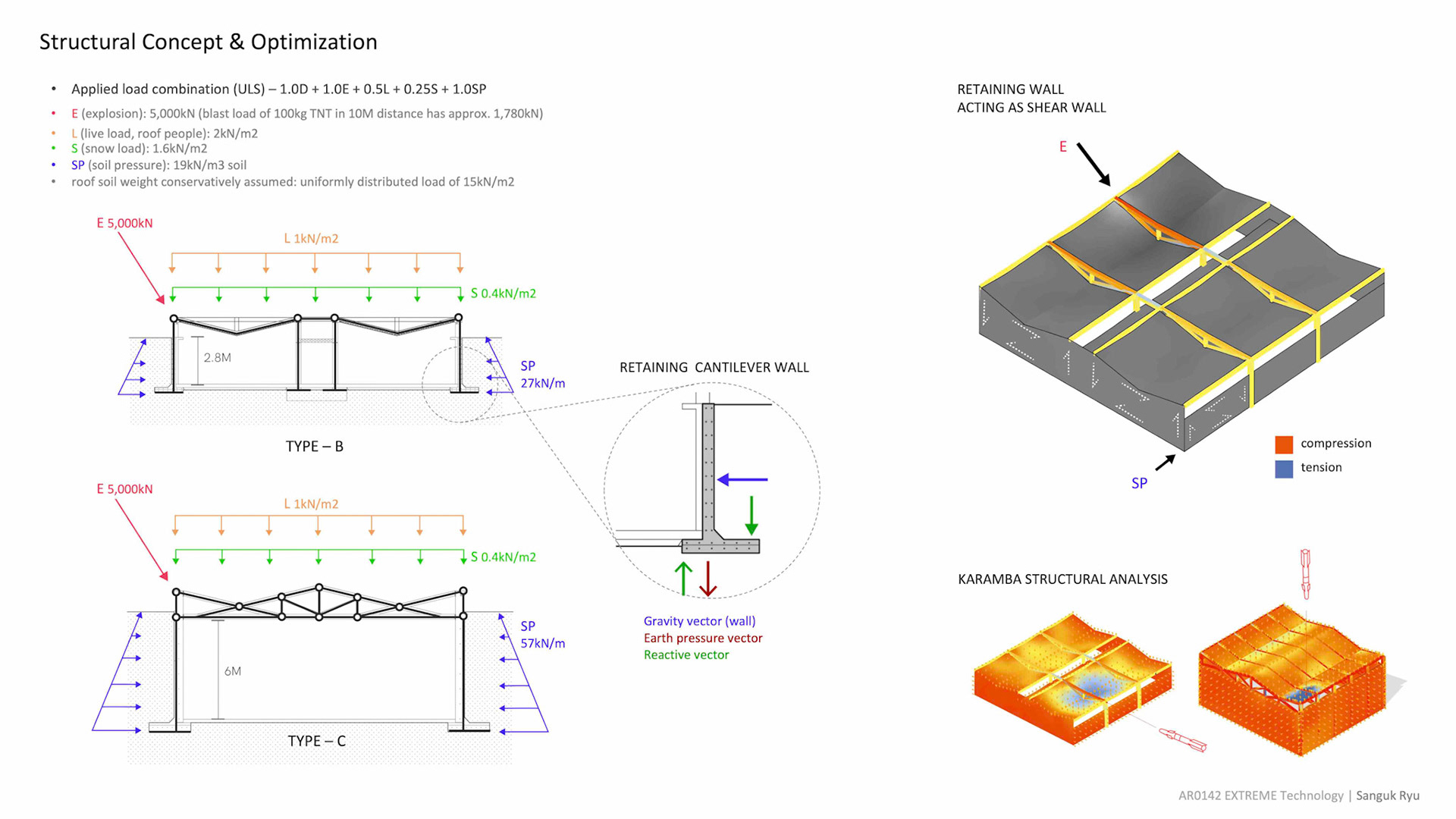 Structural Concept & Optimization

• Applied load combination (ULS) – 1.0D + 1.0E + 0.5L + 0.25S + 1.0SP
• E (explosion): 5,000kN (blast load of 100kg TNT in 10M distance has approx. 1,780kN)
• L (live load, roof people): 2kN/m2
• S (snow load): 1.6kN/m2
• SP (soil pressure): 19kN/m3 soil
• roof soil weight conservatively assumed: uniformly distributed load of 15kN/m2

E 5,000kN
L 1kN/m2
S 0.4kN/m2
2.8M
SP 27kN/m
TYPE – B

E 5,000kN
L 1kN/m2
S 0.4kN/m2
6M
SP 57kN/m
TYPE – C

RETAINING CANTILEVER WALL

Gravity vector (wall)
Earth pressure vector
Reactive vector

RETAINING WALL
ACTING AS SHEAR WALL
E
SP
compression
tension

KARAMBA STRUCTURAL ANALYSIS

AR0142 EXTREME Technology | Sanguk Ryu