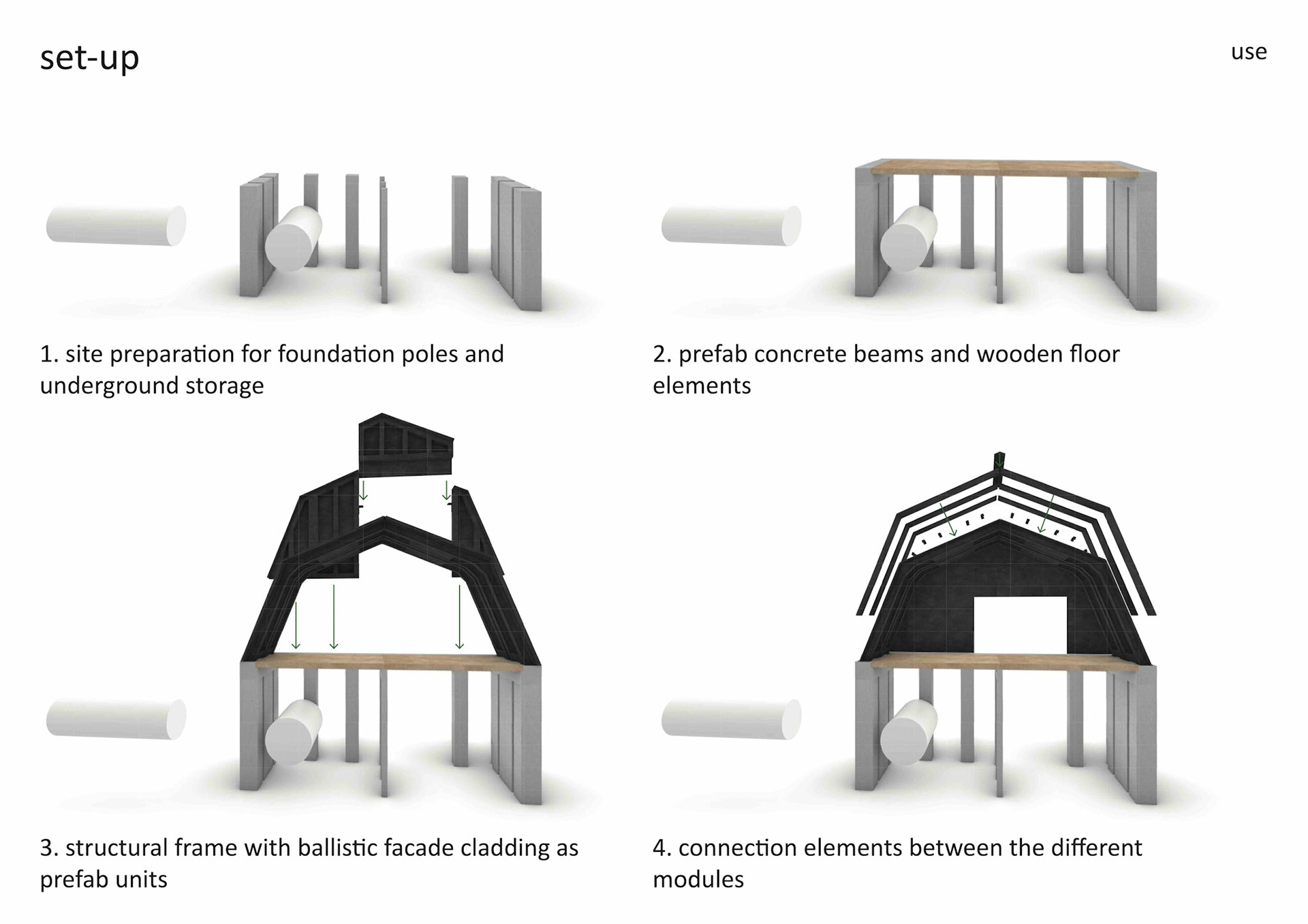 set-up

use

1. site preparation for foundation poles and underground storage

2. prefab concrete beams and wooden floor elements

3. structural frame with ballistic facade cladding as prefab units

4. connection elements between the different modules