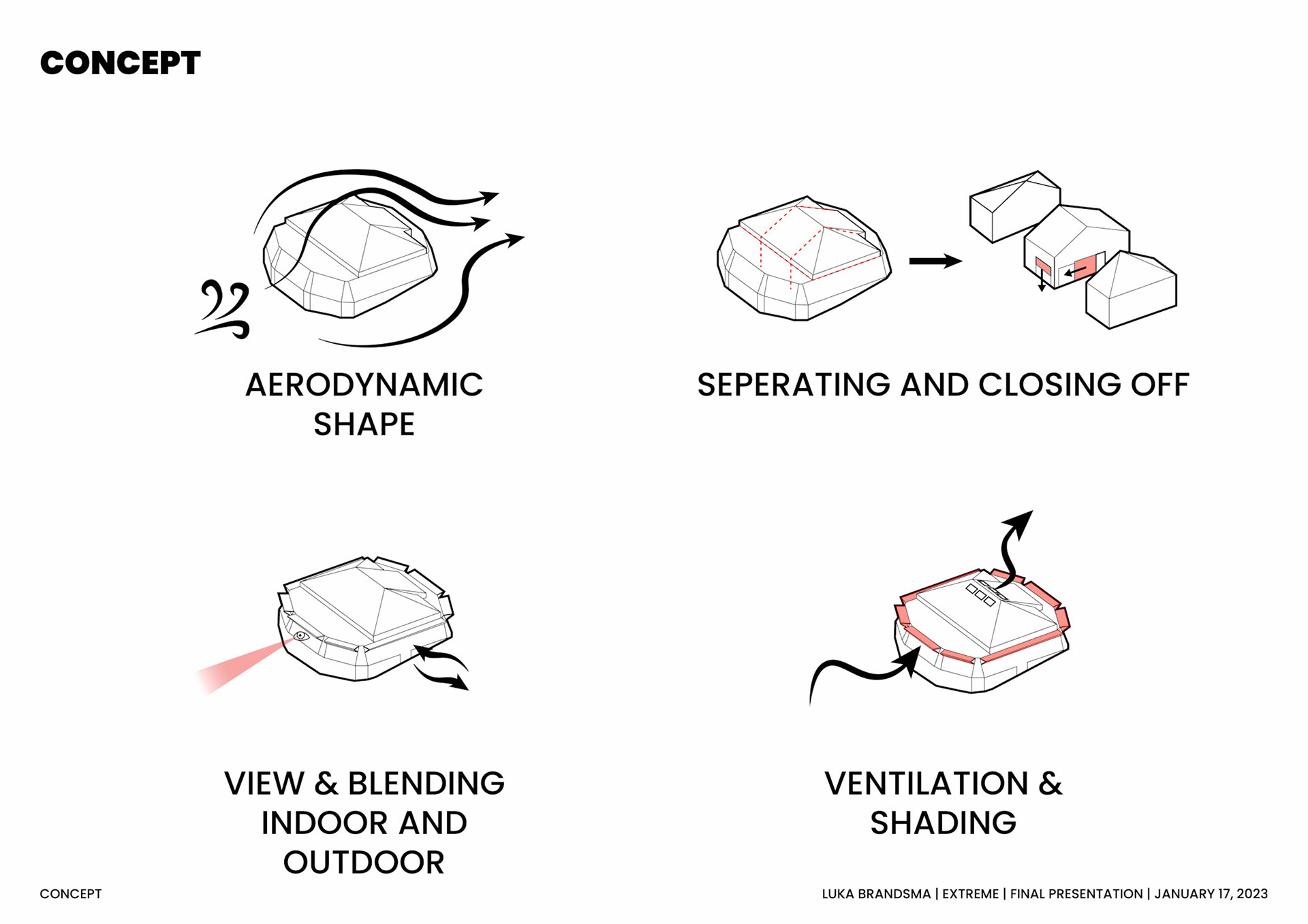 CONCEPT

AERODYNAMIC SHAPE

SEPERATING AND CLOSING OFF

VIEW & BLENDING INDOOR AND OUTDOOR

VENTILATION & SHADING

CONCEPT

LUKA BRANDSMA | EXTREME | FINAL PRESENTATION | JANUARY 17, 2023