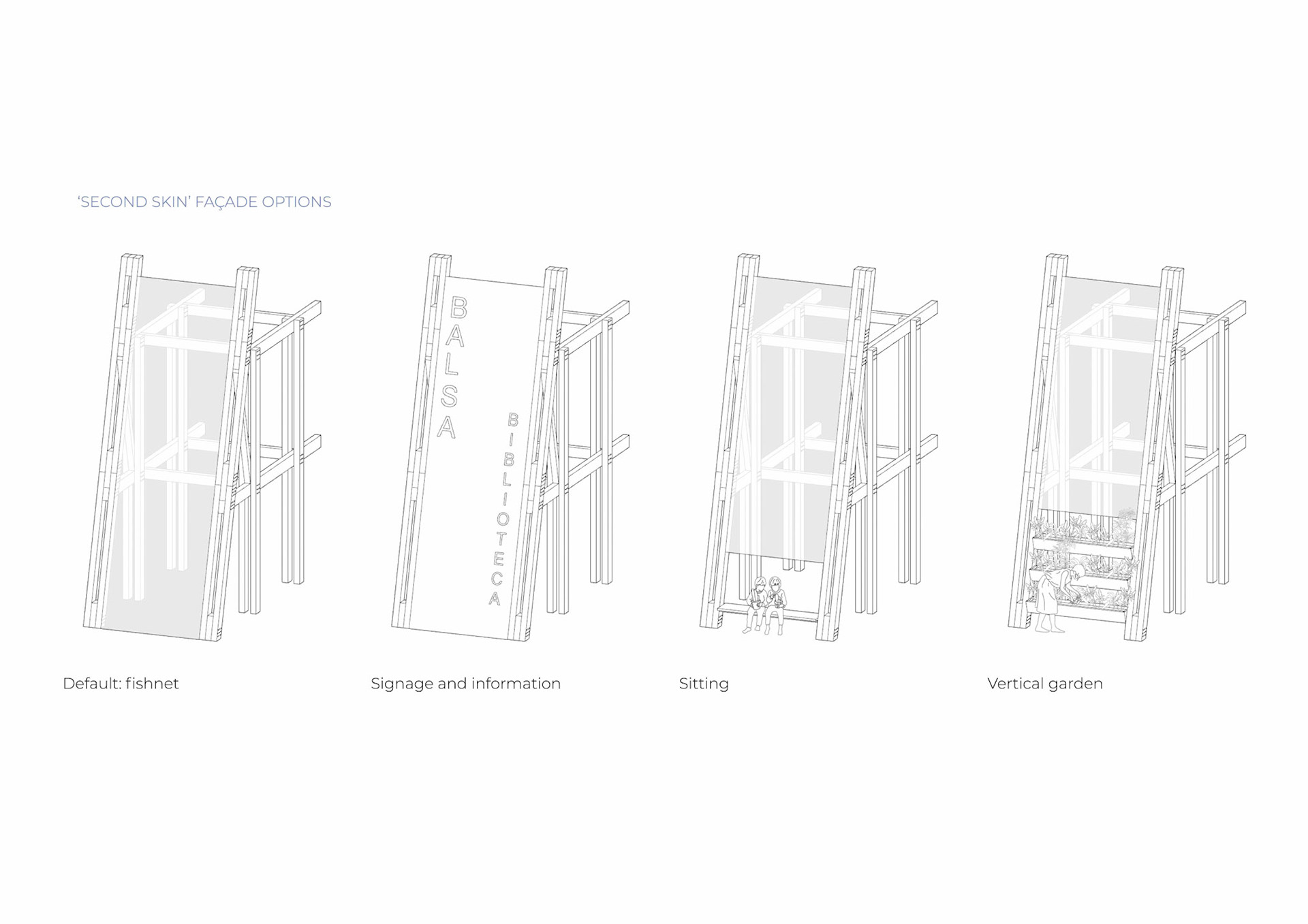 'SECOND SKIN' FAÇADE OPTIONS

BALSA

BIBLIOTECA

Default: fishnet

Signage and information

Sitting

Vertical garden