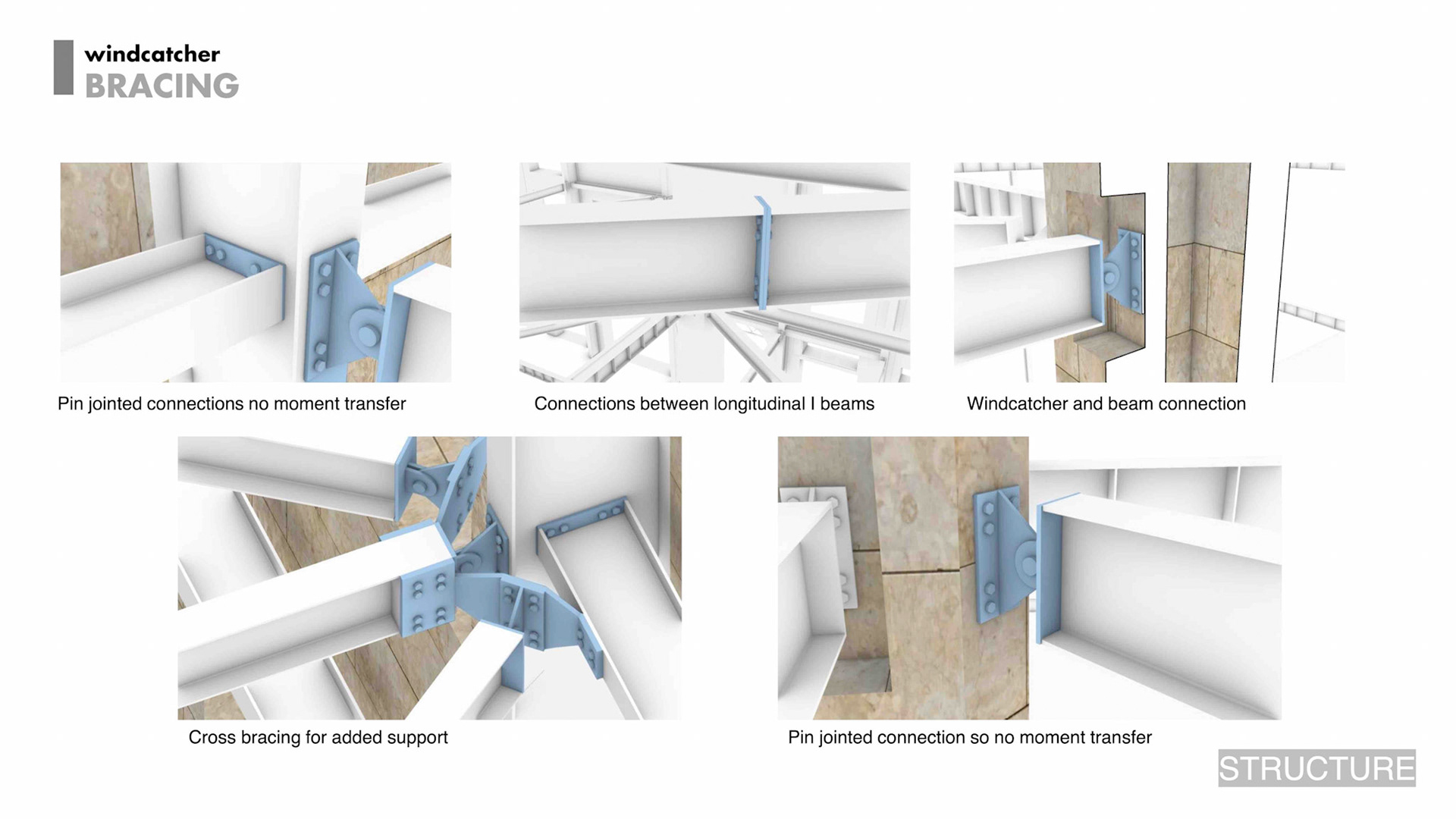 windcatcher
BRACING

Pin jointed connections no moment transfer

Connections between longitudinal I beams

Windcatcher and beam connection

Cross bracing for added support

Pin jointed connection so no moment transfer

STRUCTURE