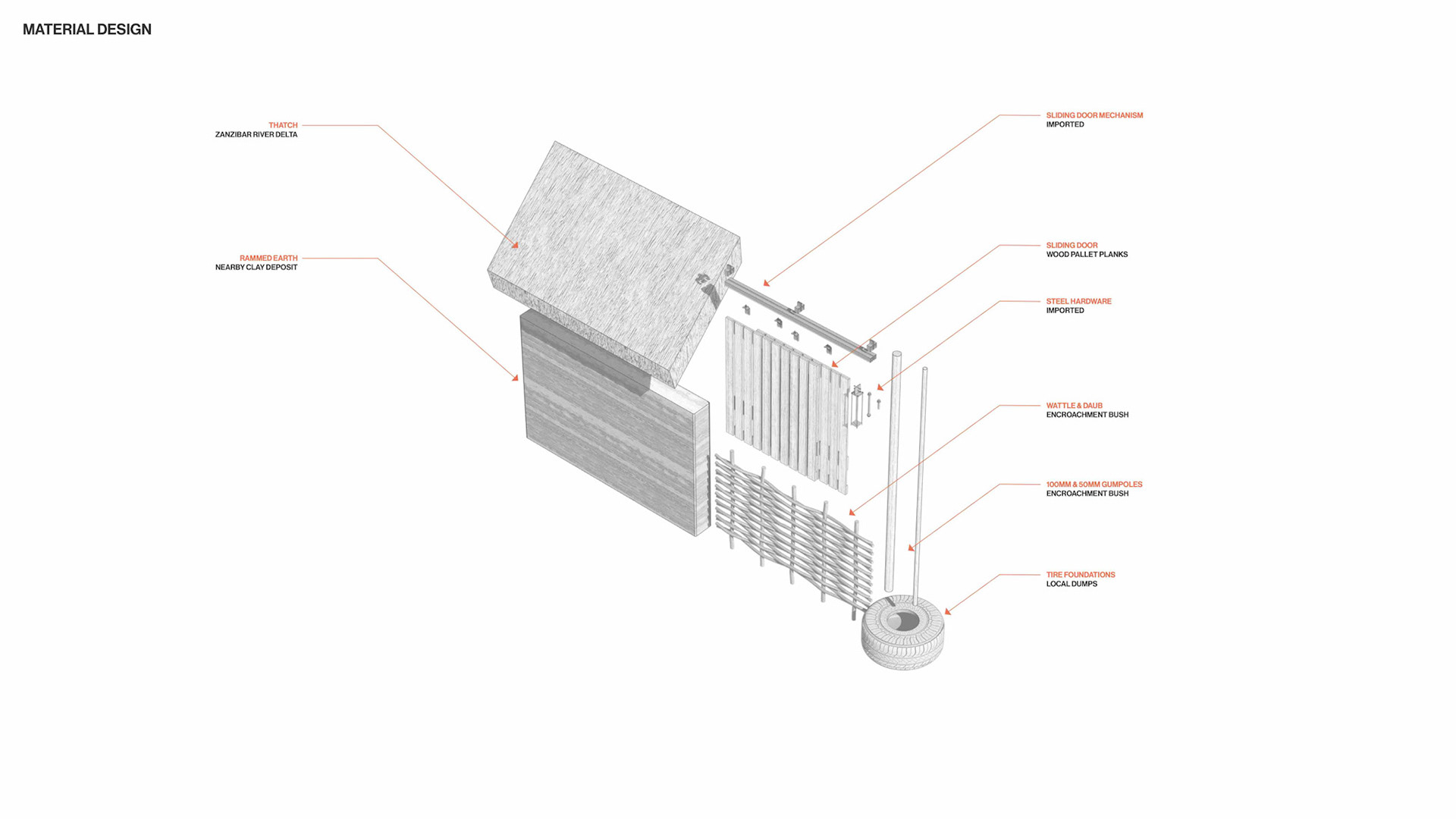 MATERIAL DESIGN

THATCH
ZANZIBAR RIVER DELTA

RAMMED EARTH
NEARBY CLAY DEPOSIT

SLIDING DOOR MECHANISM
IMPORTED

SLIDING DOOR
WOOD PALLET PLANKS

STEEL HARDWARE
IMPORTED

WATTLE & DAUB
ENCROACHMENT BUSH

100MM & 50MM GUMPOLES
ENCROACHMENT BUSH

TIRE FOUNDATIONS
LOCAL DUMPS