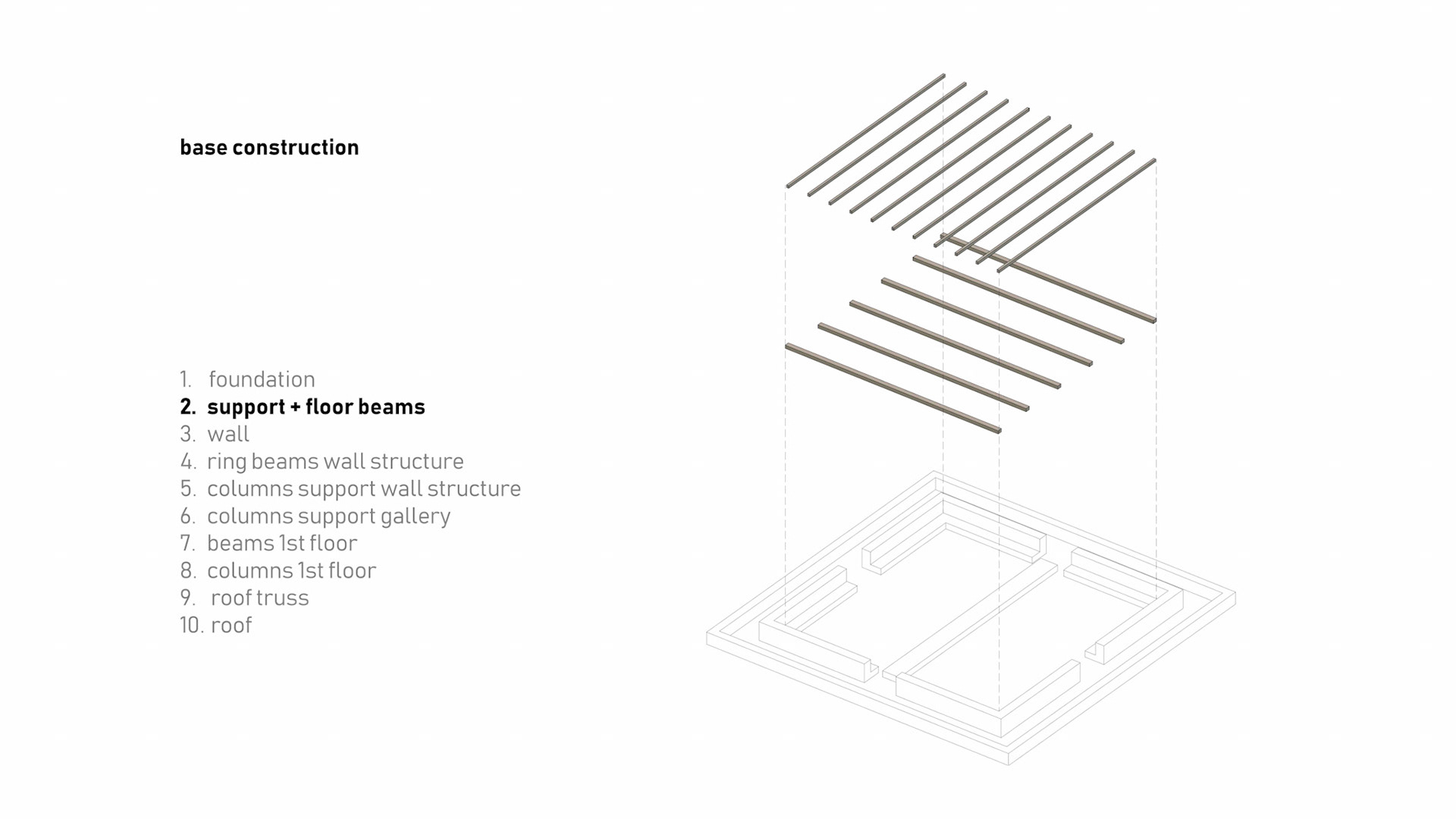 base construction

1. foundation
2. support + floor beams
3. wall
4. ring beams wall structure
5. columns support wall structure
6. columns support gallery
7. beams 1st floor
8. columns 1st floor
9. roof truss
10. roof