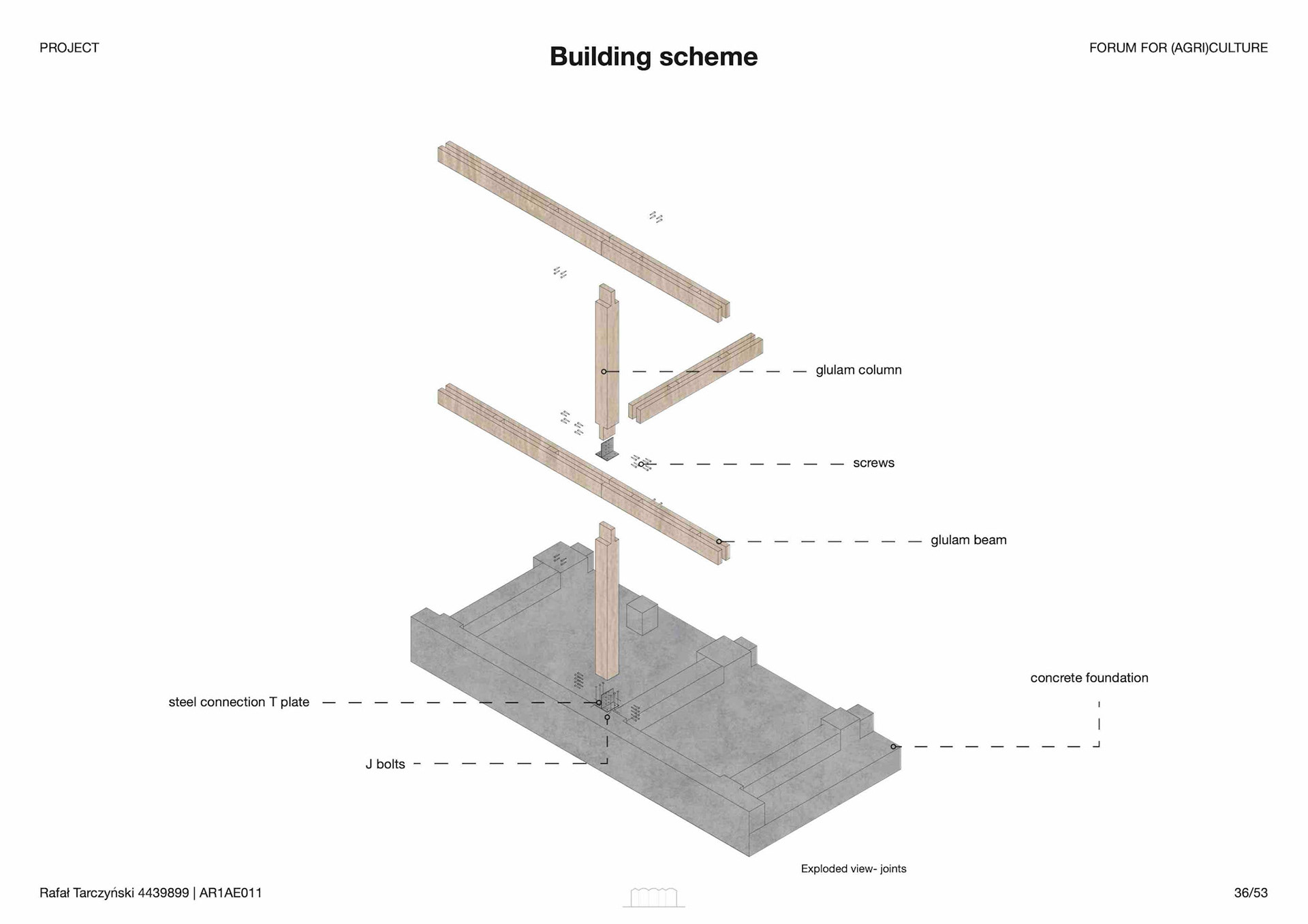 PROJECT

Building scheme

FORUM FOR (AGRI)CULTURE

glulam column

screws

glulam beam

concrete foundation

steel connection T plate

J bolts

Exploded view- joints

Rafał Tarczyński 4439899 | AR1AE011

36/53