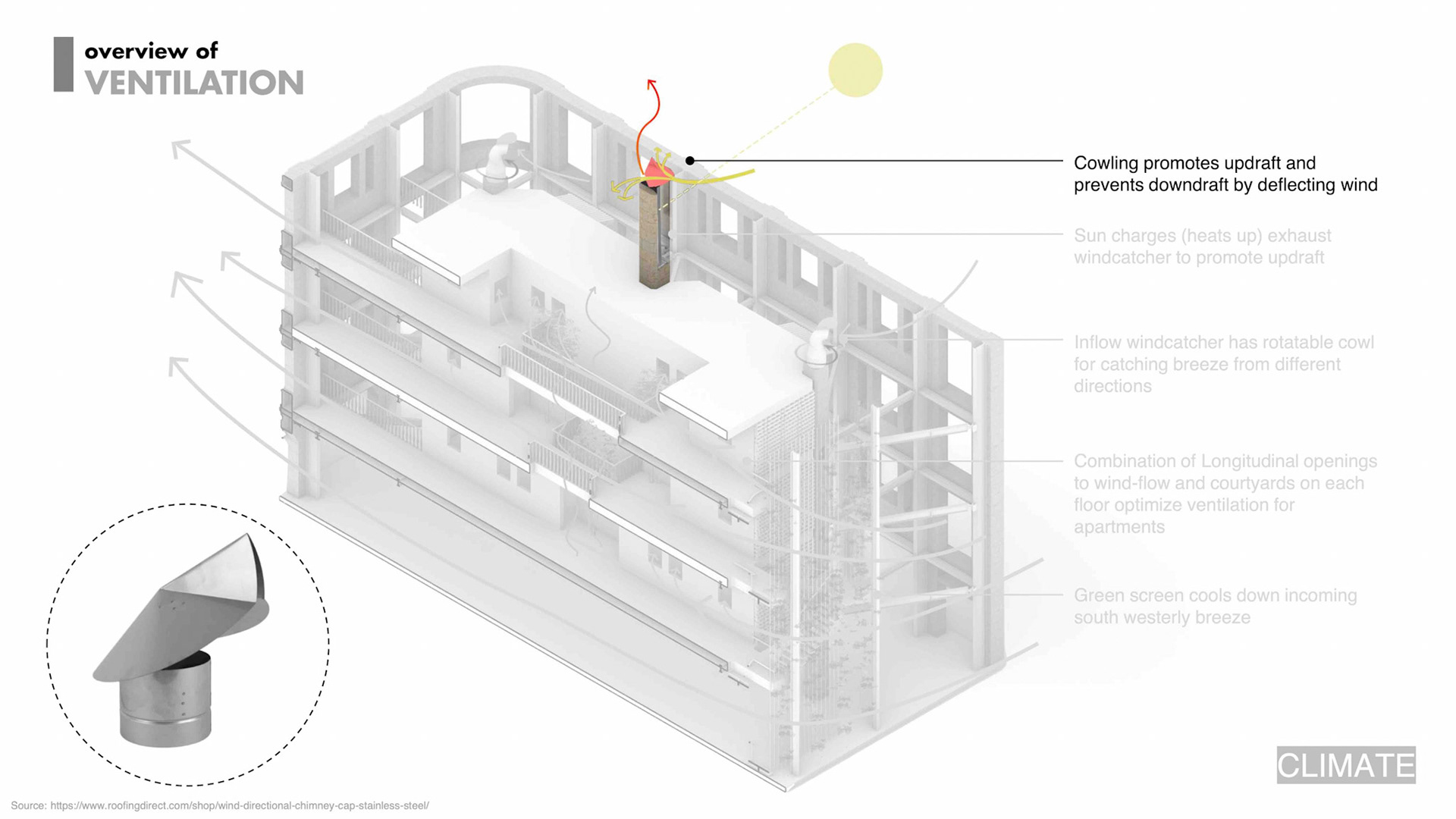 overview of
VENTILATION

Cowling promotes updraft and prevents downdraft by deflecting wind

Sun charges (heats up) exhaust windcatcher to promote updraft

Inflow windcatcher has rotatable cowl for catching breeze from different directions

Combination of Longitudinal openings to wind-flow and courtyards on each floor optimize ventilation for apartments

Green screen cools down incoming south westerly breeze

CLIMATE

Source: https://www.roofingdirect.com/shop/wind-directional-chimney-cap-stainless-steel/