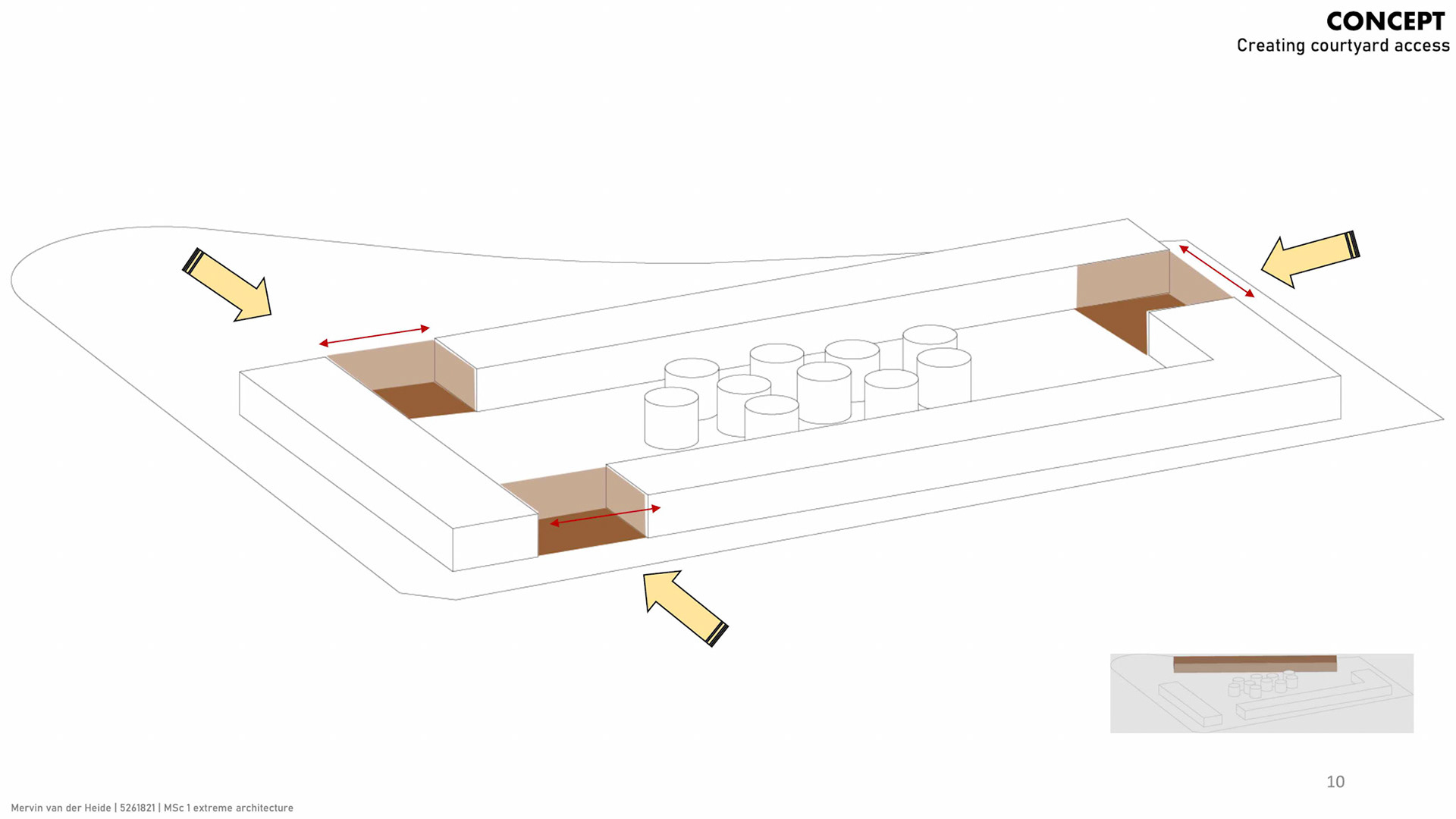 CONCEPT
Creating courtyard access

10

Mervin van der Heide | 5261821 | MSc 1 extreme architecture