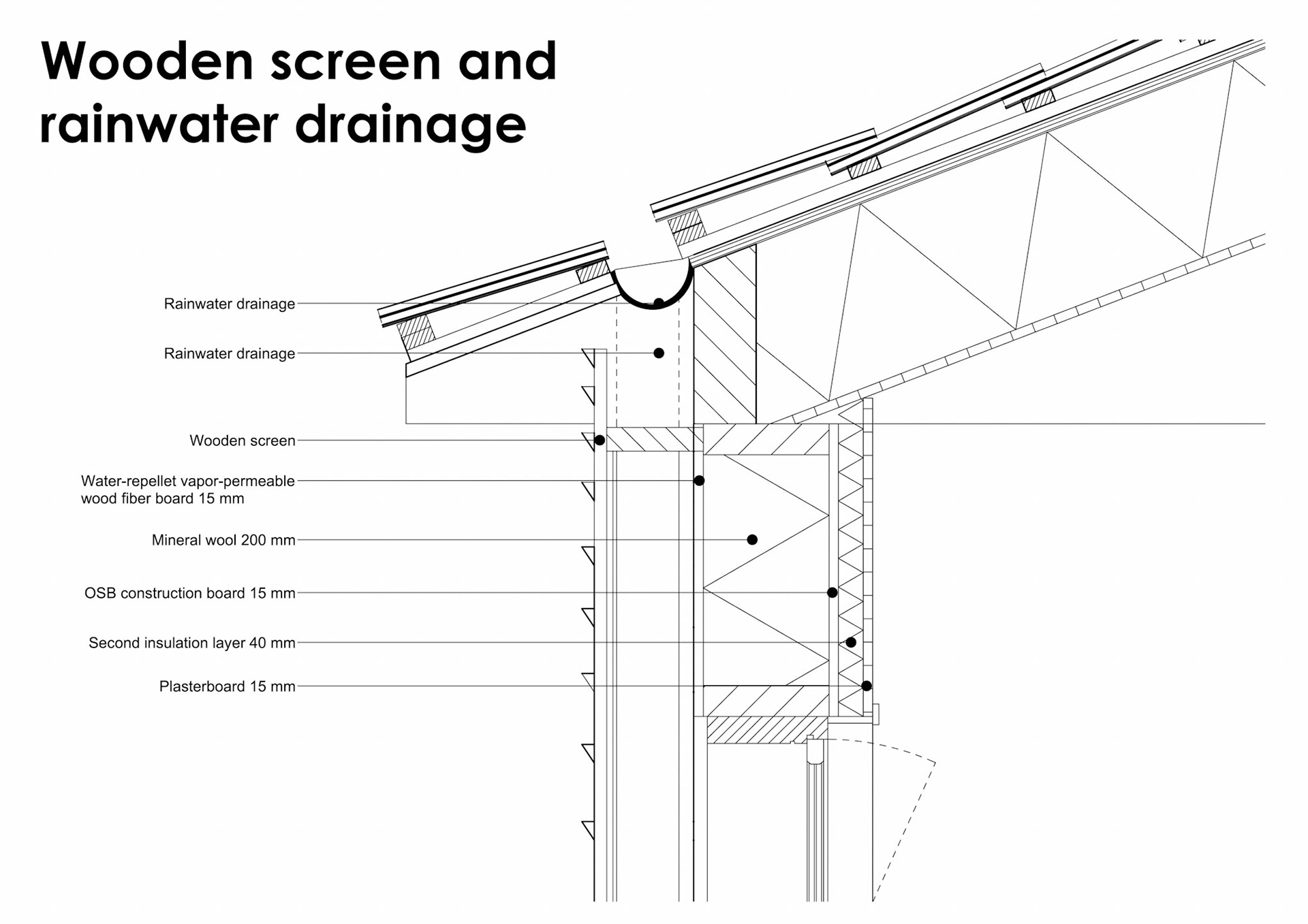 Wooden screen and rainwater drainage

Rainwater drainage

Rainwater drainage

Wooden screen

Water-repellet vapor-permeable wood fiber board 15 mm

Mineral wool 200 mm

OSB construction board 15 mm

Second insulation layer 40 mm

Plasterboard 15 mm