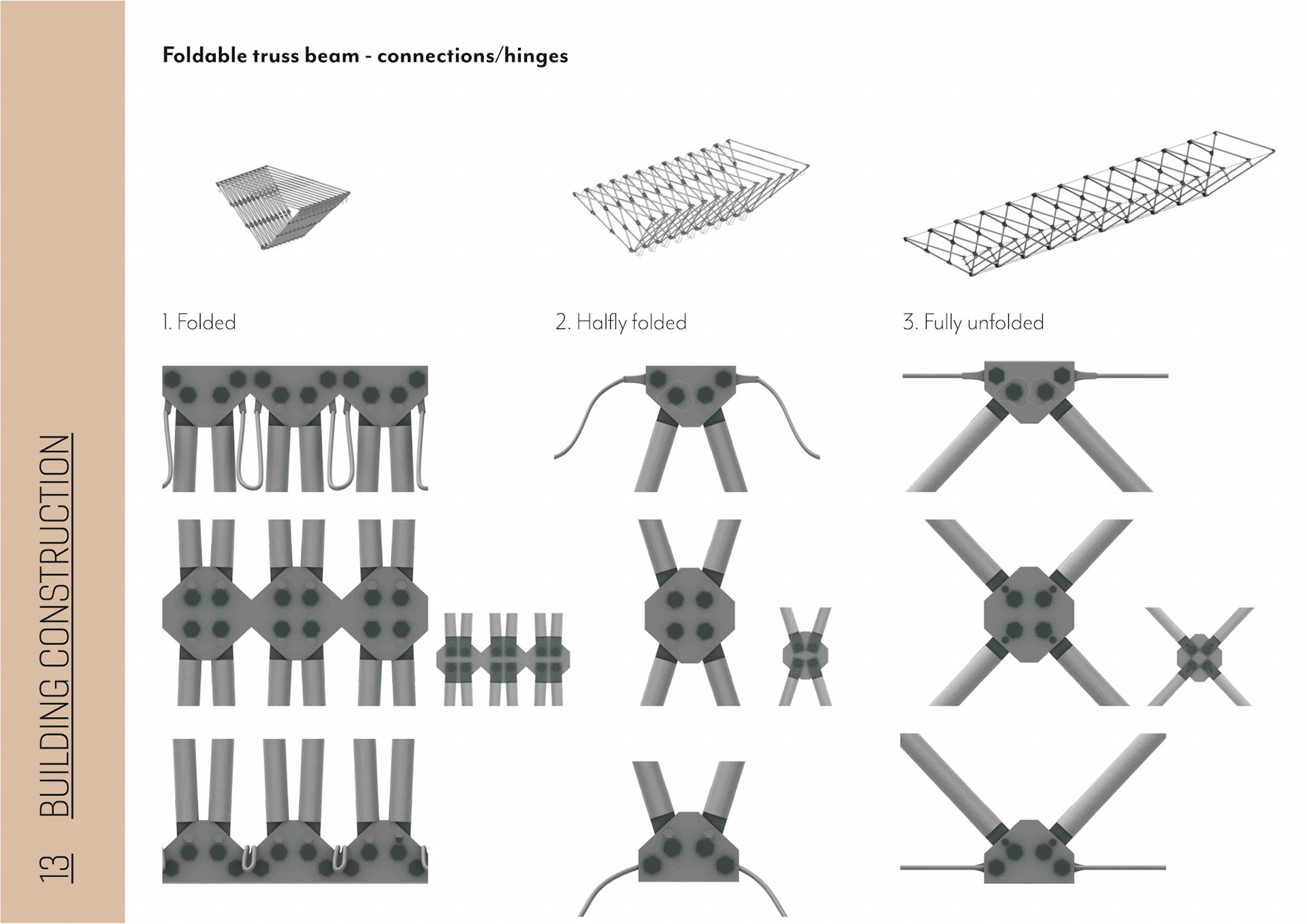 13 BUILDING CONSTRUCTION

Foldable truss beam - connections/hinges

1. Folded

2. Halfly folded

3. Fully unfolded