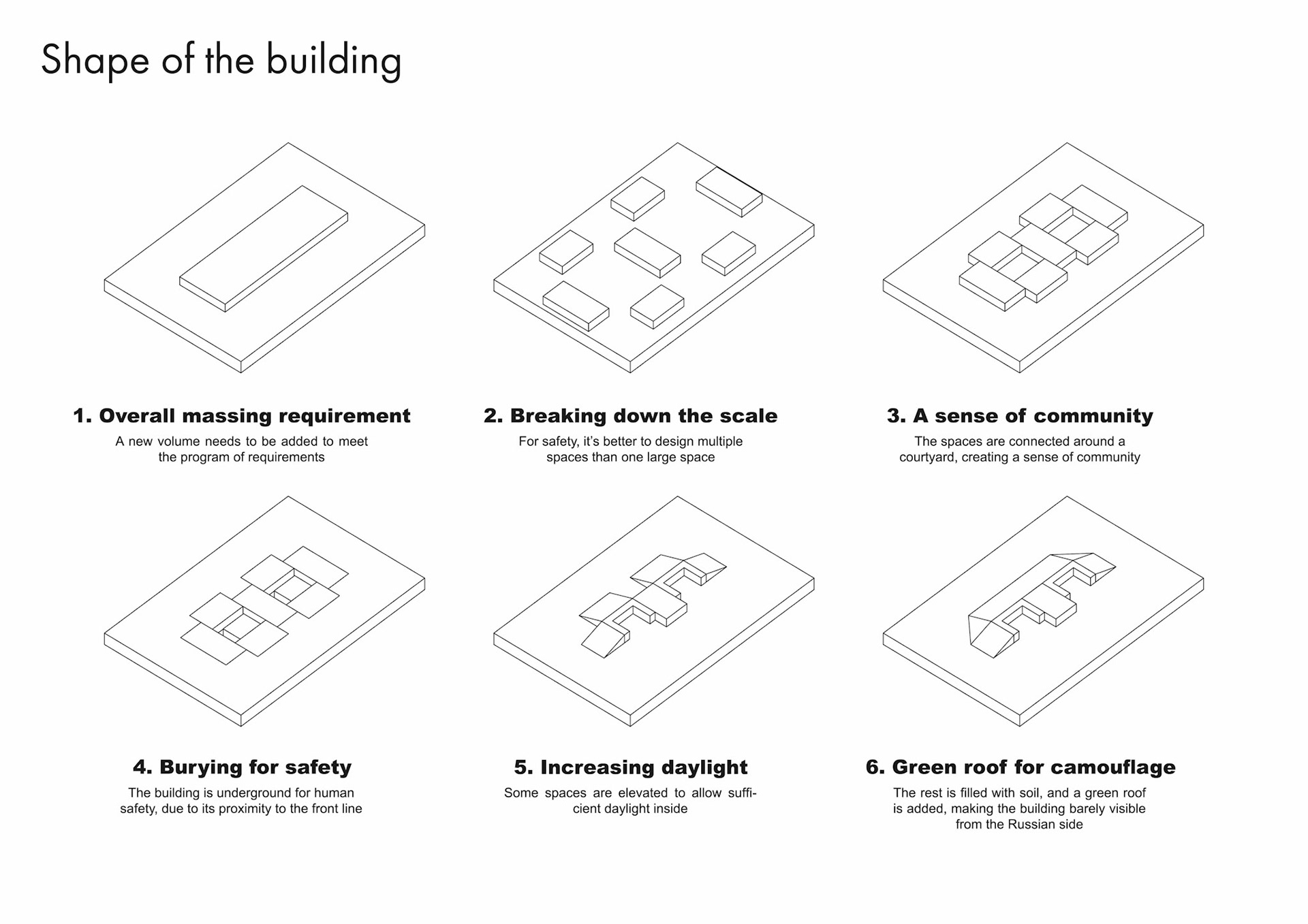 Shape of the building

1. Overall massing requirement

A new volume needs to be added to meet the program of requirements

2. Breaking down the scale

For safety, it's better to design multiple spaces than one large space

3. A sense of community

The spaces are connected around a courtyard, creating a sense of community

4. Burying for safety

The building is underground for human safety, due to its proximity to the front line

5. Increasing daylight

Some spaces are elevated to allow sufficient daylight inside

6. Green roof for camouflage

The rest is filled with soil, and a green roof is added, making the building barely visible from the Russian side