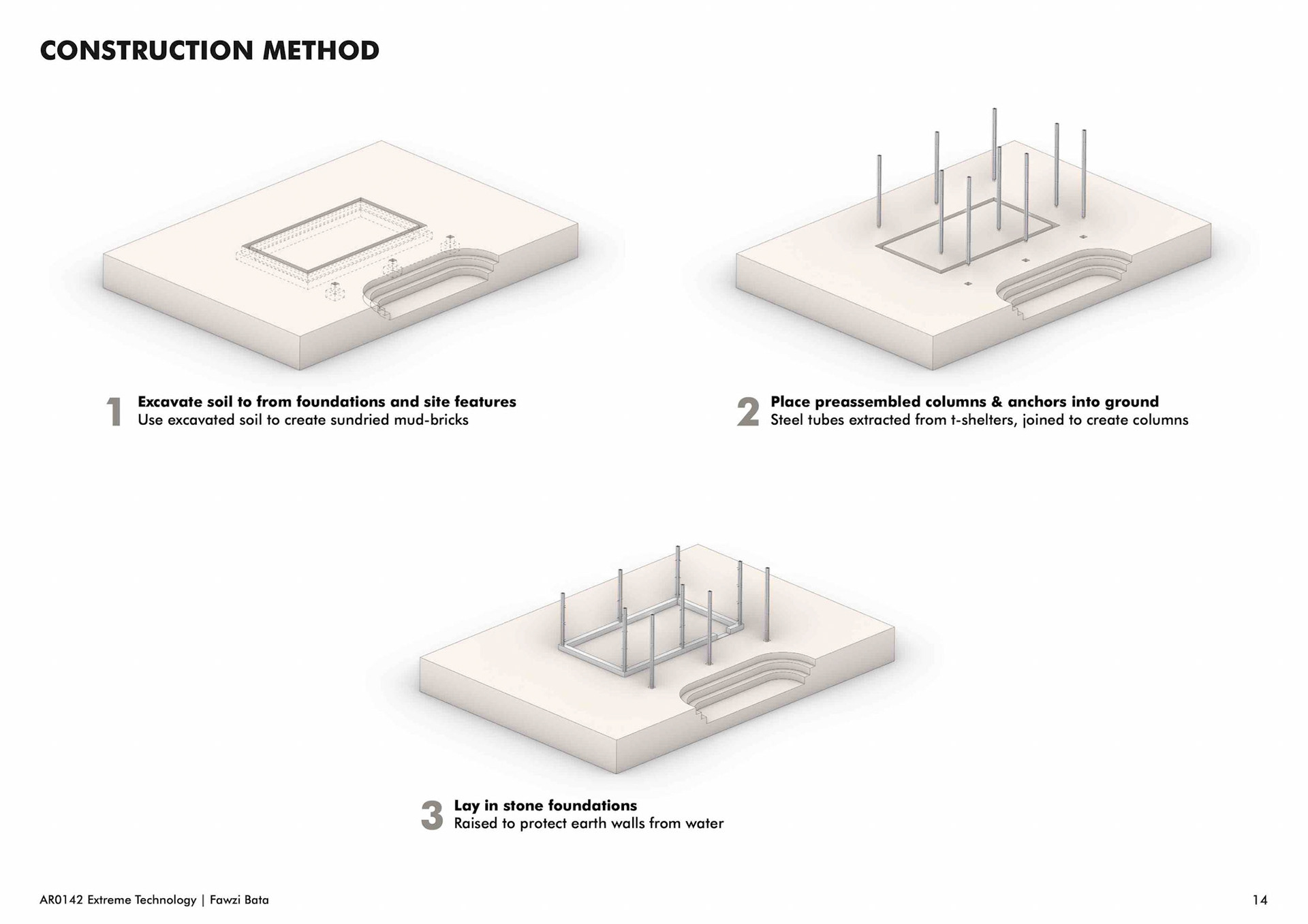 CONSTRUCTION METHOD

1 Excavate soil to from foundations and site features
Use excavated soil to create sundried mud-bricks

2 Place preassembled columns & anchors into ground
Steel tubes extracted from t-shelters, joined to create columns

3 Lay in stone foundations
Raised to protect earth walls from water

AR0142 Extreme Technology | Fawzi Bata

14