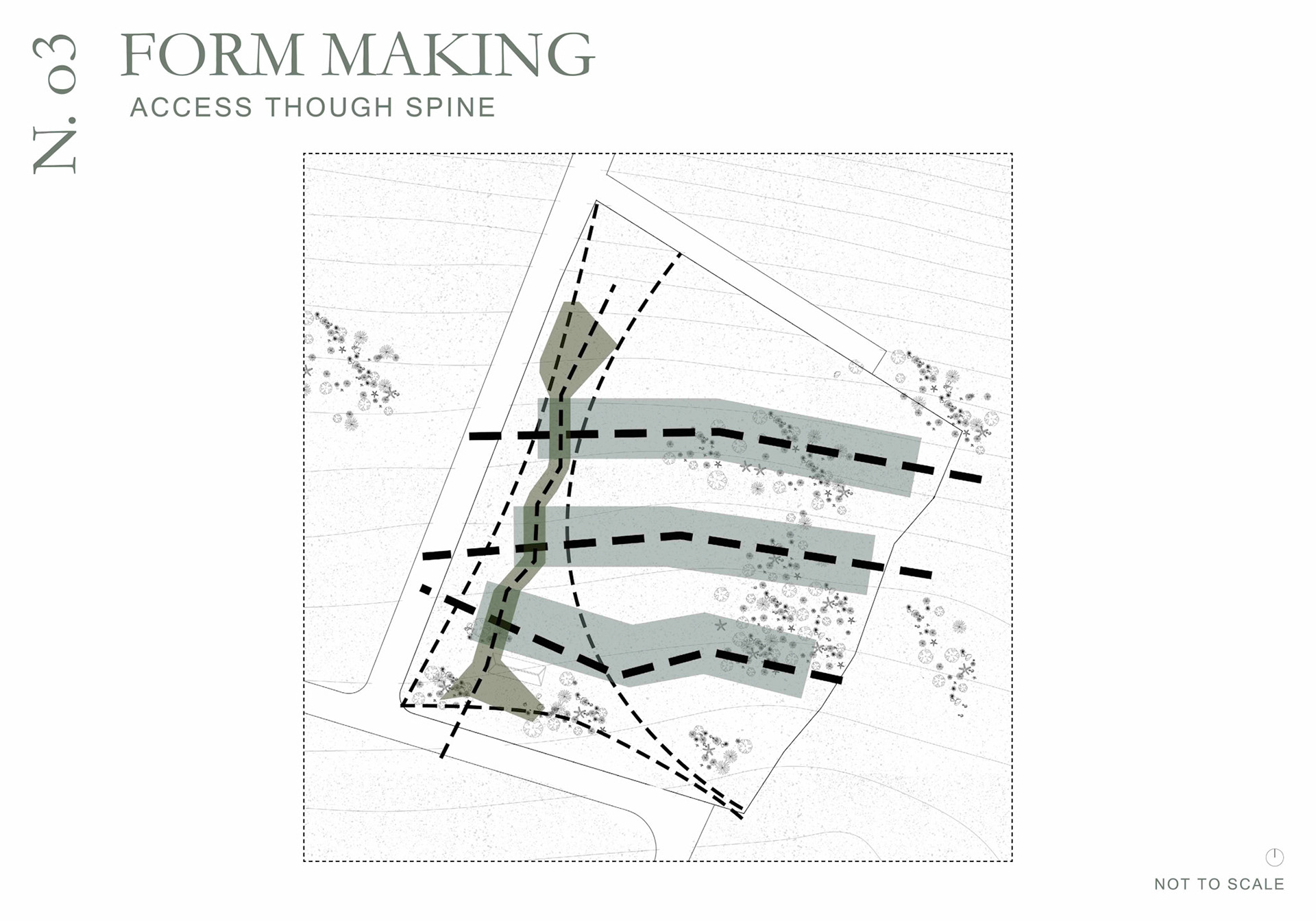 N. 03

FORM MAKING

ACCESS THOUGH SPINE

NOT TO SCALE