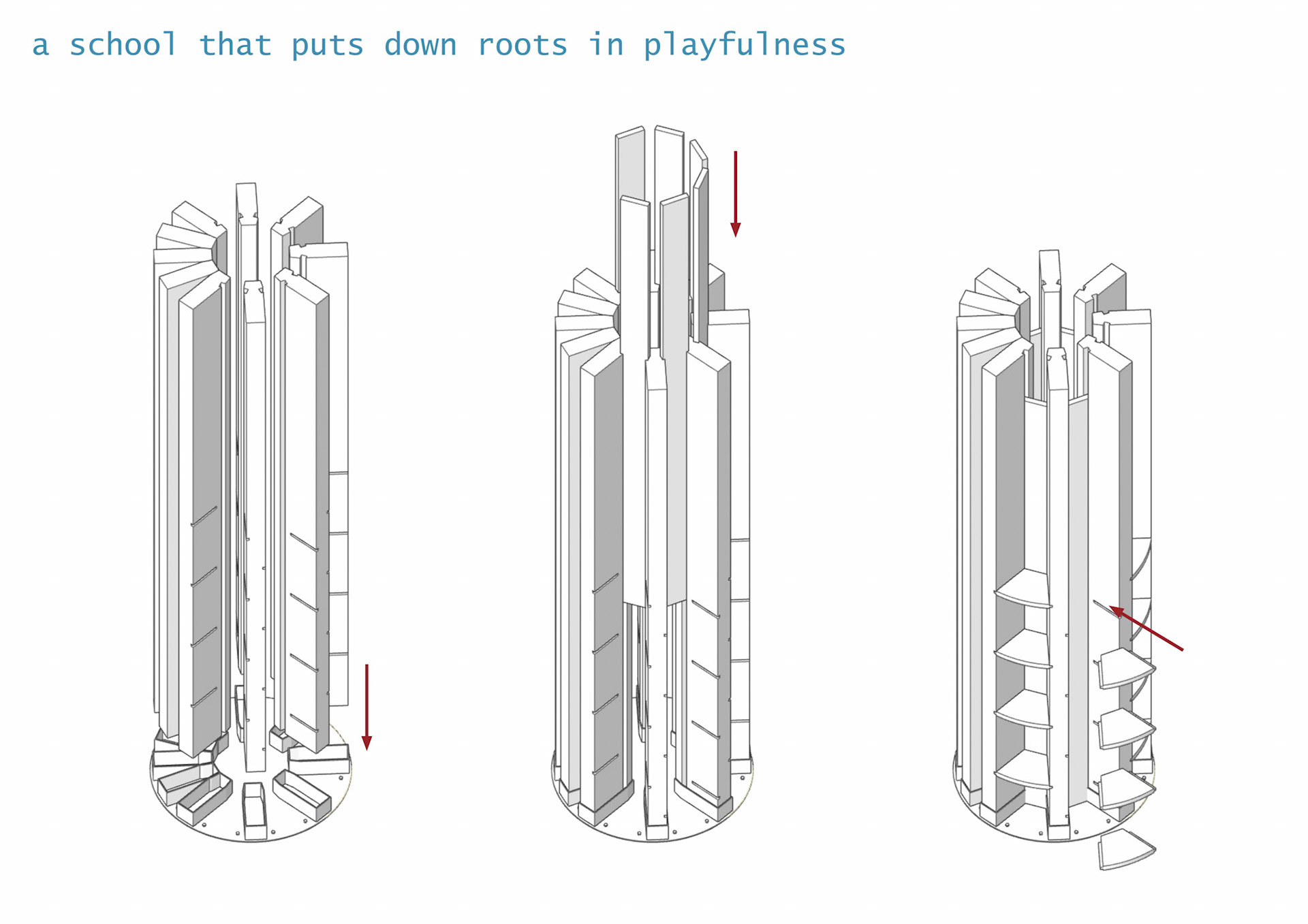 a school that puts down roots in playfulness