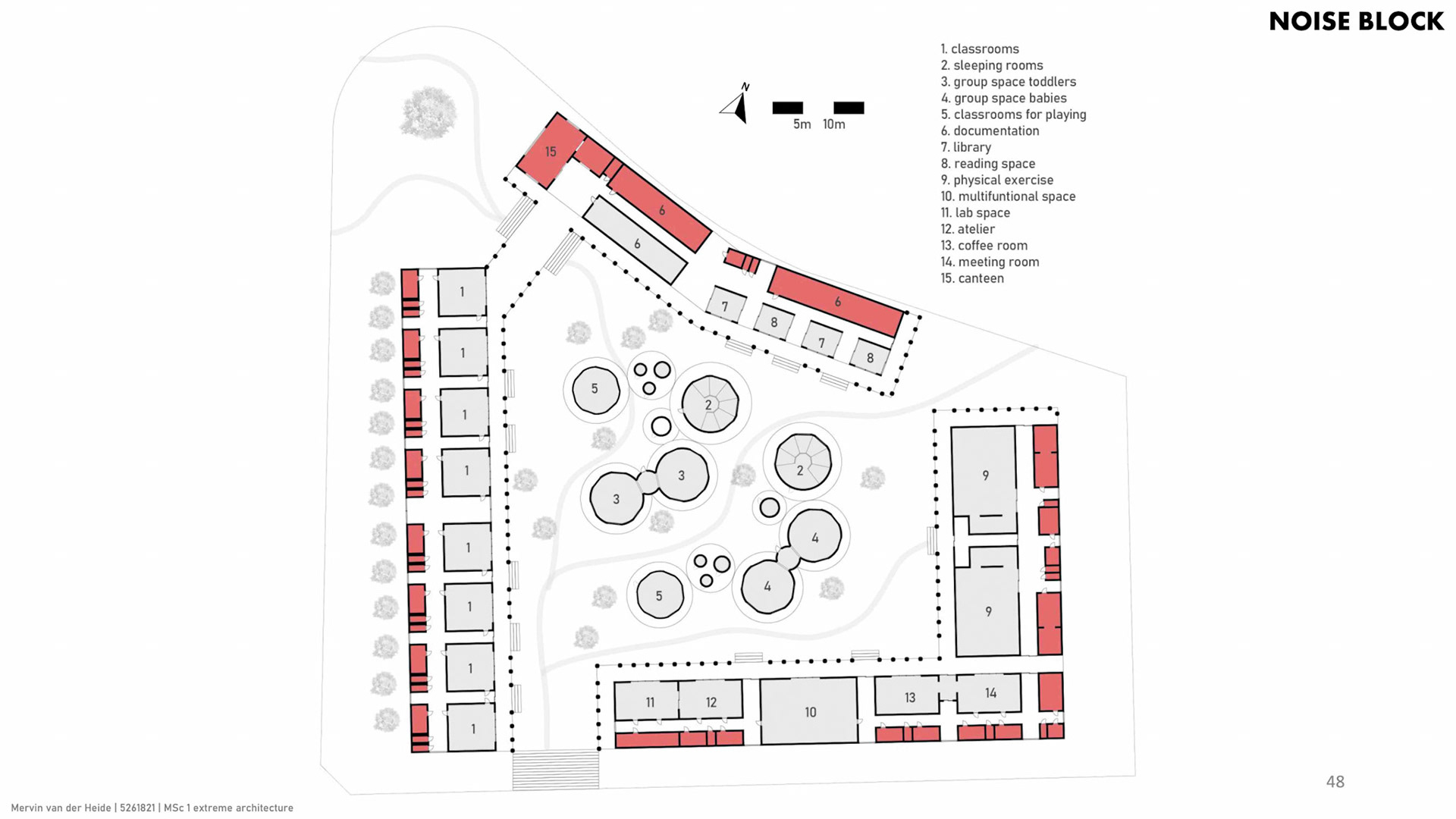 NOISE BLOCK

1. classrooms
2. sleeping rooms
3. group space toddlers
4. group space babies
5. classrooms for playing
6. documentation
7. library
8. reading space
9. physical exercise
10. multifuntional space
11. lab space
12. atelier
13. coffee room
14. meeting room
15. canteen

N

5m 10m

15 6 6 6 7 8 7 8 1 1 1 1 1 1 1 1 5 2 3 3 2 4 4 5 9 9 11 12 10 13 14

48

Mervin van der Heide | 5261821 | MSc 1 extreme architecture