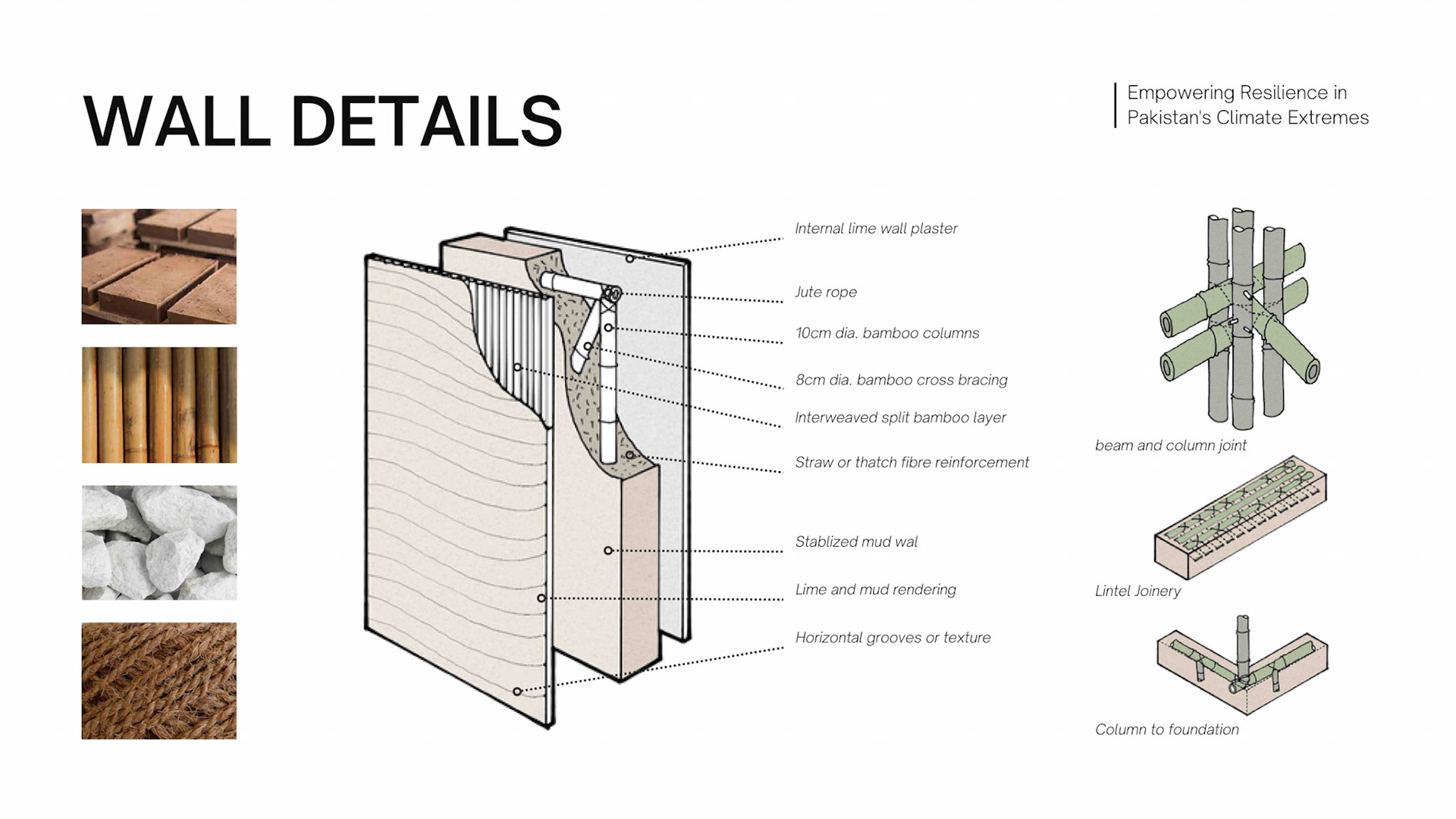 WALL DETAILS

Empowering Resilience in Pakistan's Climate Extremes

Internal lime wall plaster

Jute rope

10cm dia. bamboo columns

8cm dia. bamboo cross bracing

Interweaved split bamboo layer

Straw or thatch fibre reinforcement

Stablized mud wal

Lime and mud rendering

Horizontal grooves or texture

beam and column joint

Lintel Joinery

Column to foundation