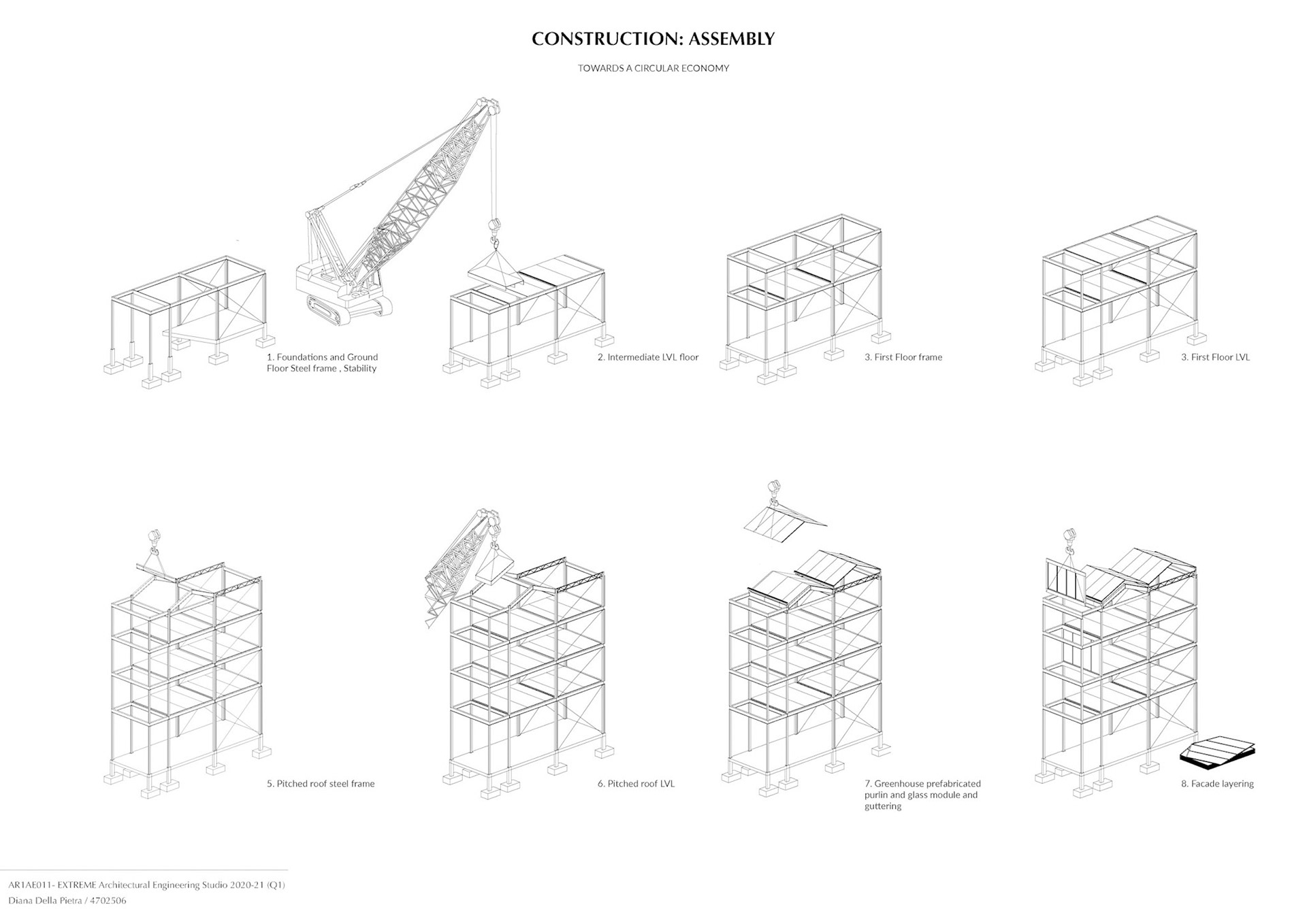 CONSTRUCTION: ASSEMBLY

TOWARDS A CIRCULAR ECONOMY

1. Foundations and Ground Floor Steel frame , Stability

2. Intermediate LVL floor

3. First Floor frame

3. First Floor LVL

5. Pitched roof steel frame

6. Pitched roof LVL

7. Greenhouse prefabricated purlin and glass module and guttering

8. Facade layering

AR1AE011- EXTREME Architectural Engineering Studio 2020-21 (Q1)
Diana Della Pietra / 4702506