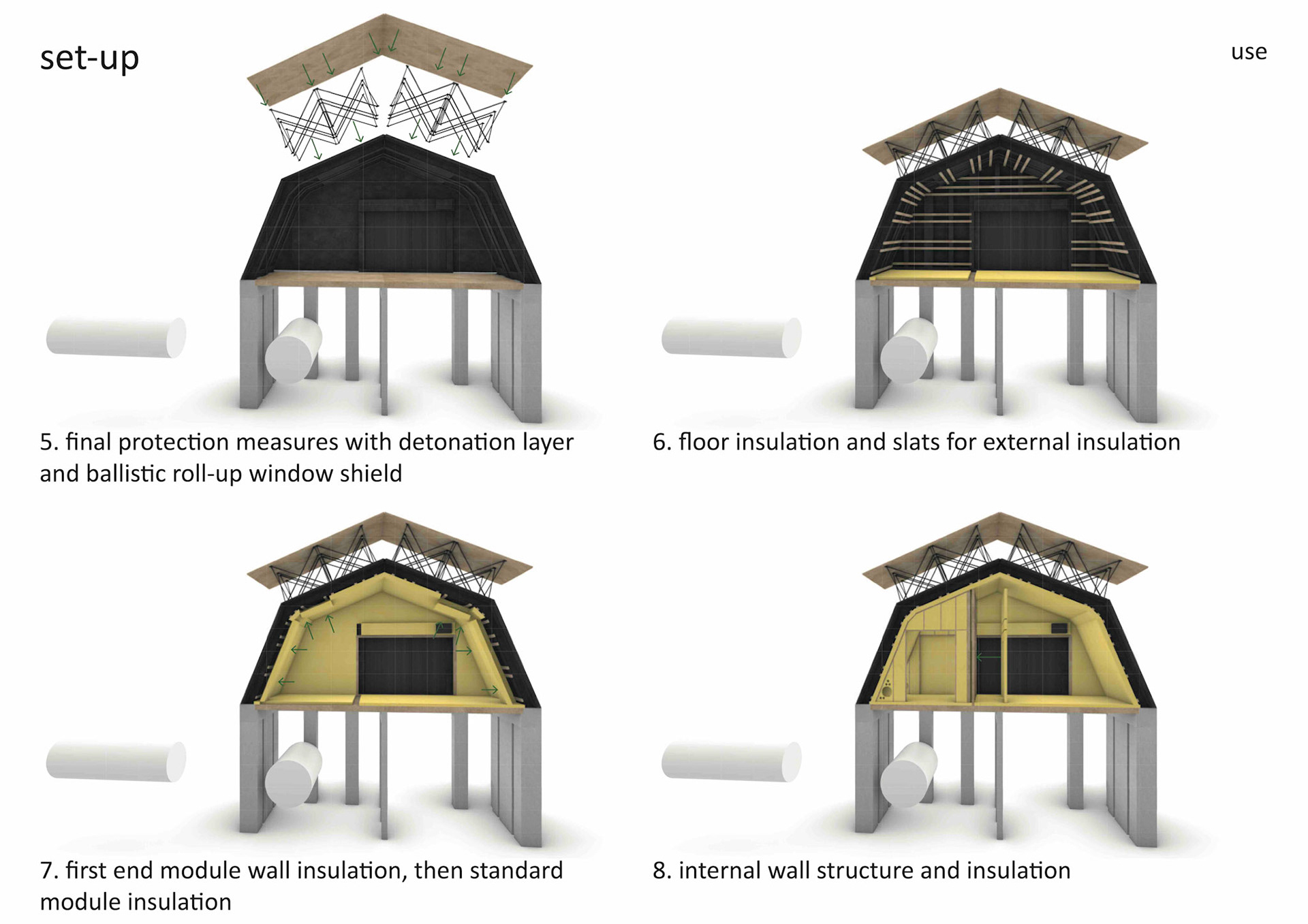 set-up

use

5. final protection measures with detonation layer and ballistic roll-up window shield

6. floor insulation and slats for external insulation

7. first end module wall insulation, then standard module insulation

8. internal wall structure and insulation