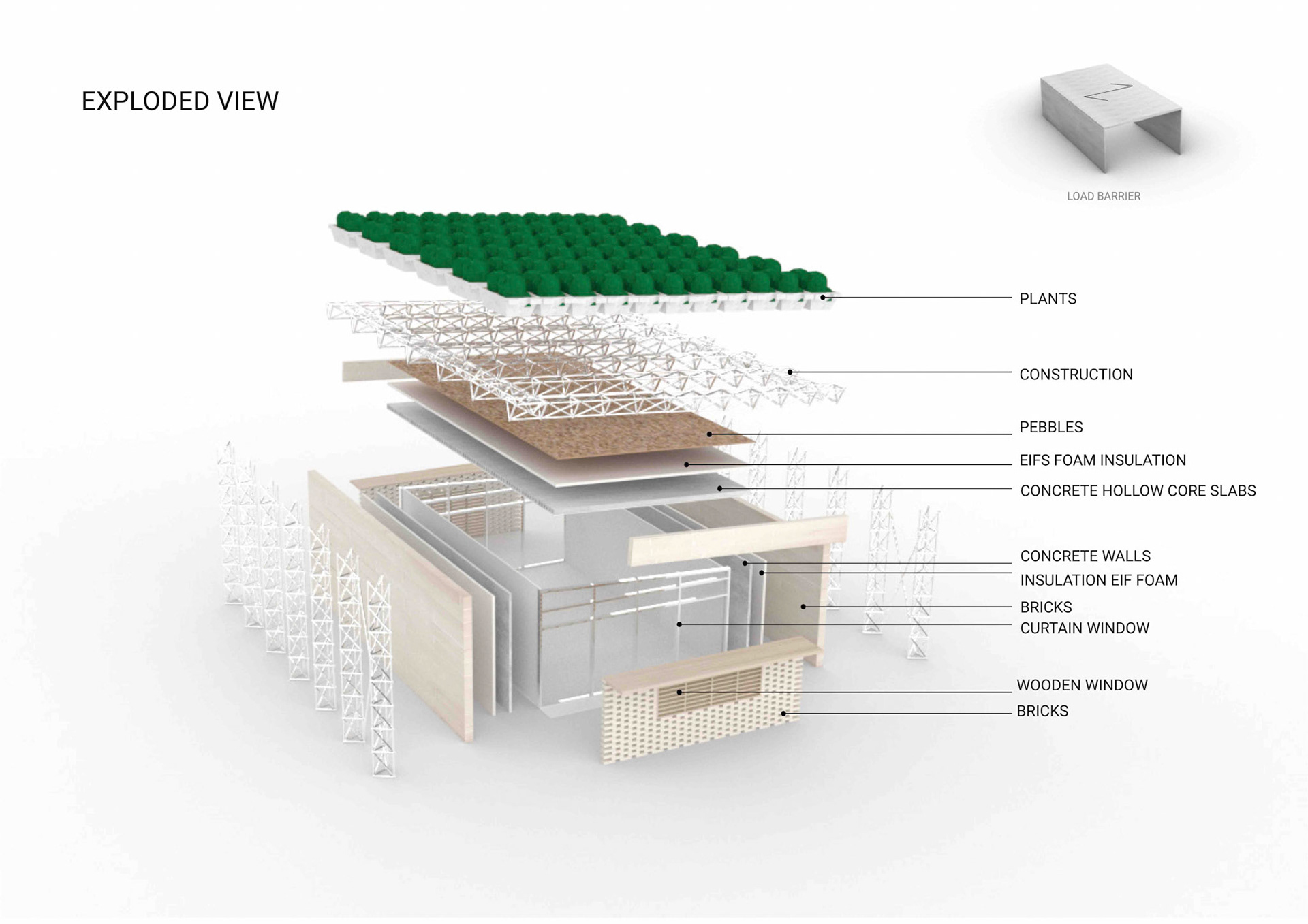 EXPLODED VIEW

LOAD BARRIER

PLANTS

CONSTRUCTION

PEBBLES

EIFS FOAM INSULATION

CONCRETE HOLLOW CORE SLABS

CONCRETE WALLS

INSULATION EIF FOAM

BRICKS

CURTAIN WINDOW

WOODEN WINDOW

BRICKS