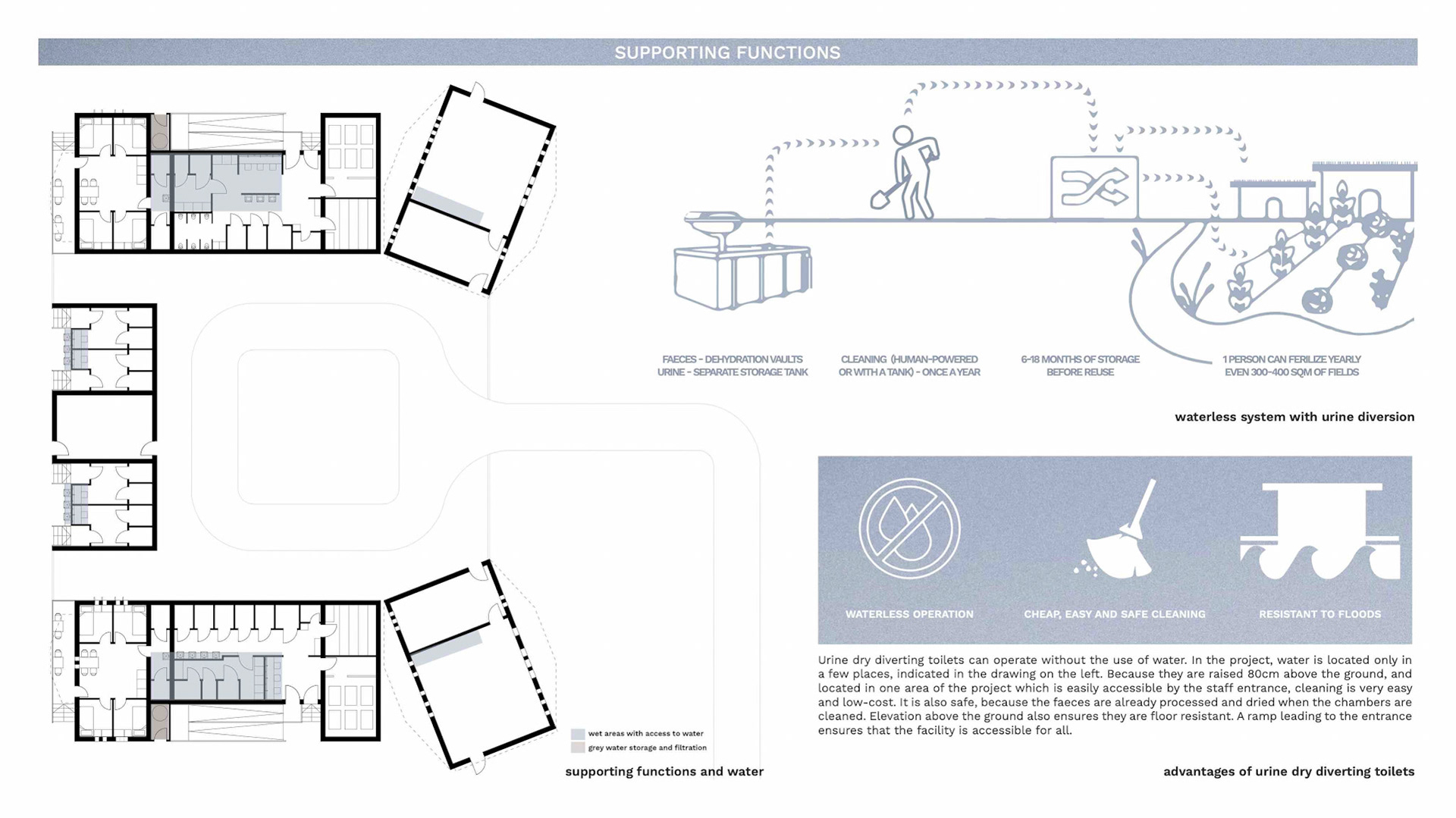 SUPPORTING FUNCTIONS

FAECES - DEHYDRATION VAULTS
URINE - SEPARATE STORAGE TANK

CLEANING (HUMAN-POWERED OR WITH A TANK) - ONCE A YEAR

6-18 MONTHS OF STORAGE BEFORE REUSE

1 PERSON CAN FERILIZE YEARLY EVEN 300-400 SQM OF FIELDS

waterless system with urine diversion

WATERLESS OPERATION

CHEAP, EASY AND SAFE CLEANING

RESISTANT TO FLOODS

Urine dry diverting toilets can operate without the use of water. In the project, water is located only in a few places, indicated in the drawing on the left. Because they are raised 80cm above the ground, and located in one area of the project which is easily accessible by the staff entrance, cleaning is very easy and low-cost. It is also safe, because the faeces are already processed and dried when the chambers are cleaned. Elevation above the ground also ensures they are floor resistant. A ramp leading to the entrance ensures that the facility is accessible for all.

wet areas with access to water
grey water storage and filtration

supporting functions and water

advantages of urine dry diverting toilets