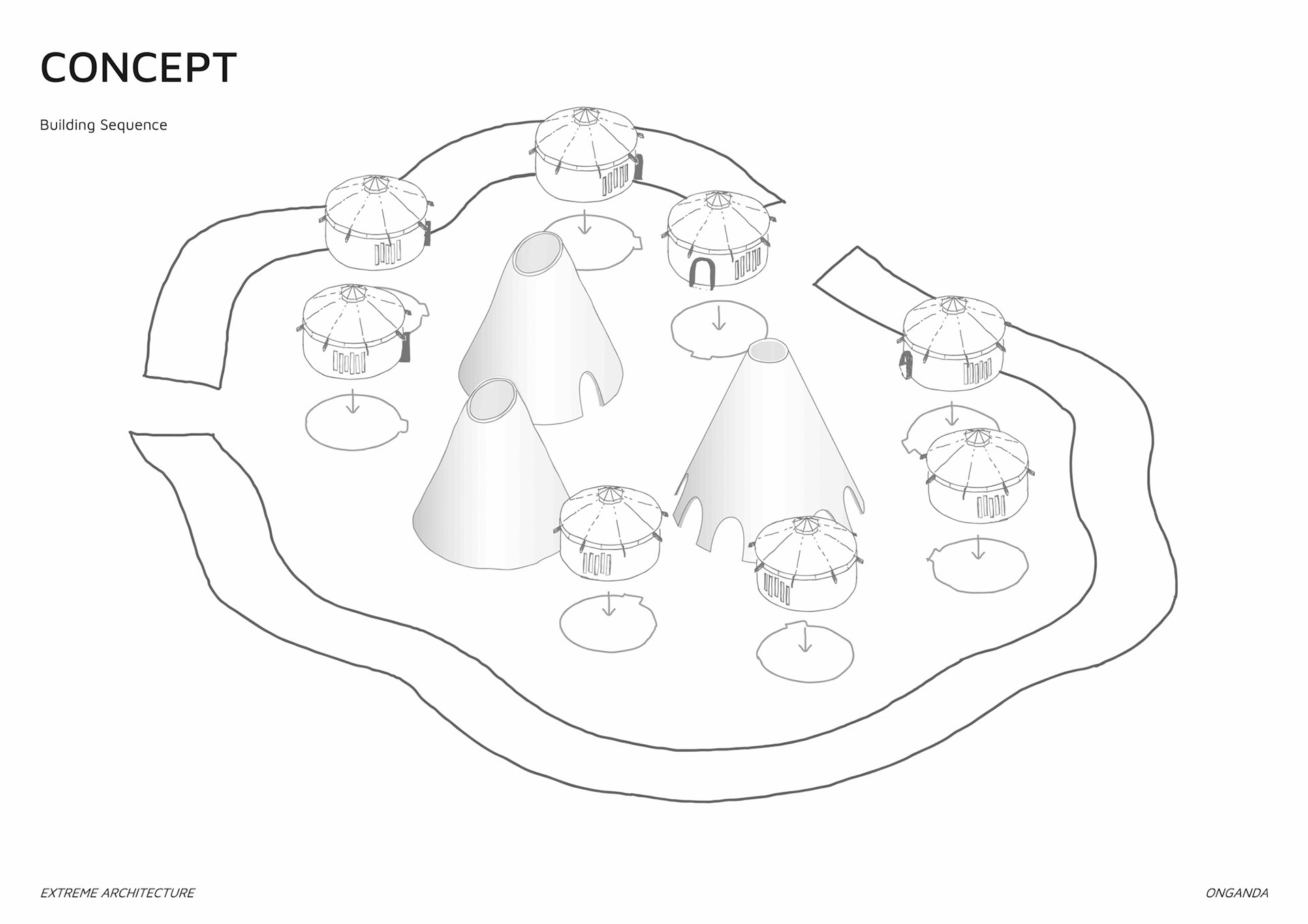 CONCEPT

Building Sequence

EXTREME ARCHITECTURE

ONGANDA