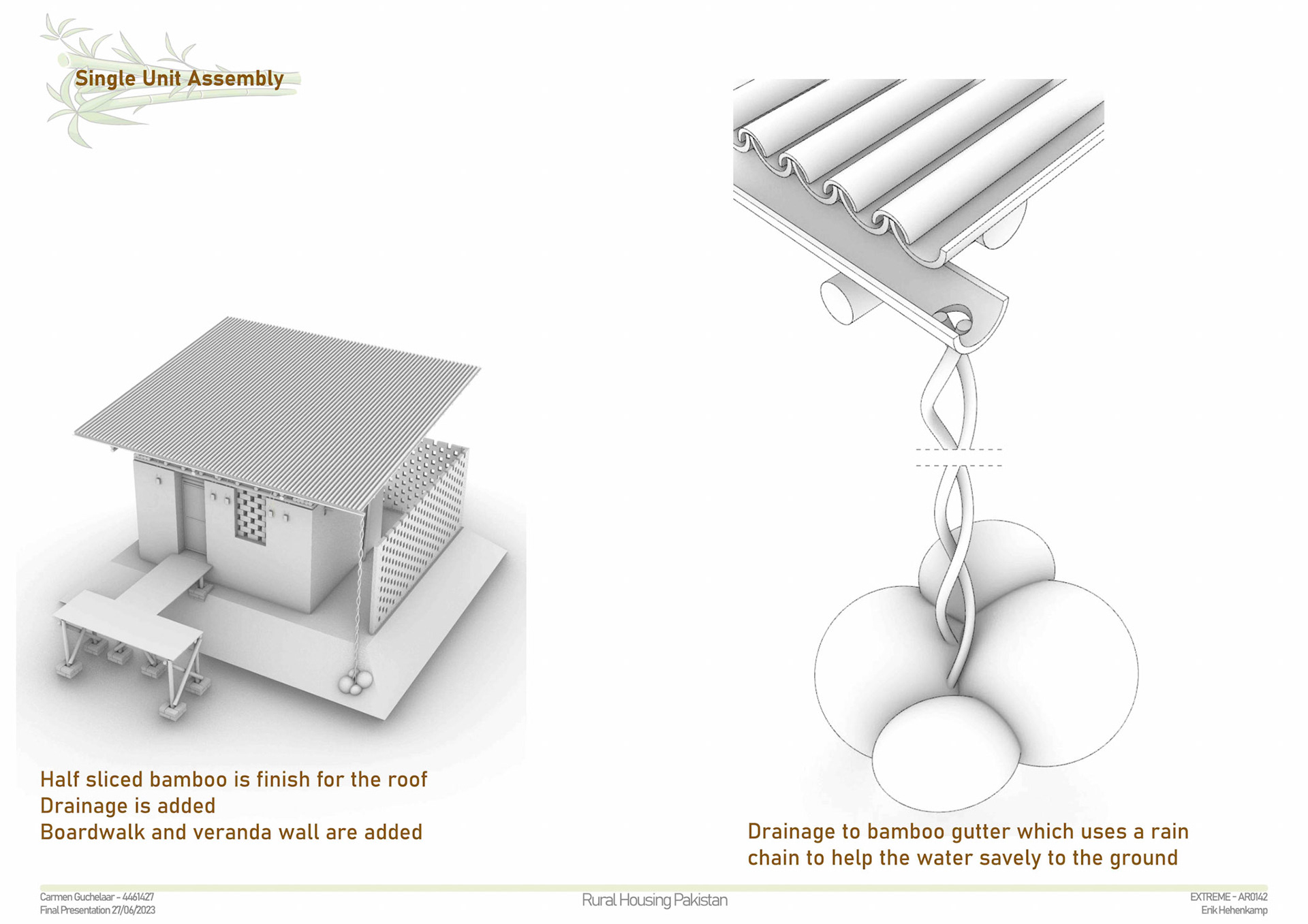 Single Unit Assembly

Half sliced bamboo is finish for the roof
Drainage is added
Boardwalk and veranda wall are added

Drainage to bamboo gutter which uses a rain chain to help the water savely to the ground

Carmen Guchelaar - 4461427
Final Presentation 27/06/2023

Rural Housing Pakistan

EXTREME - AR0142
Erik Hehenkamp