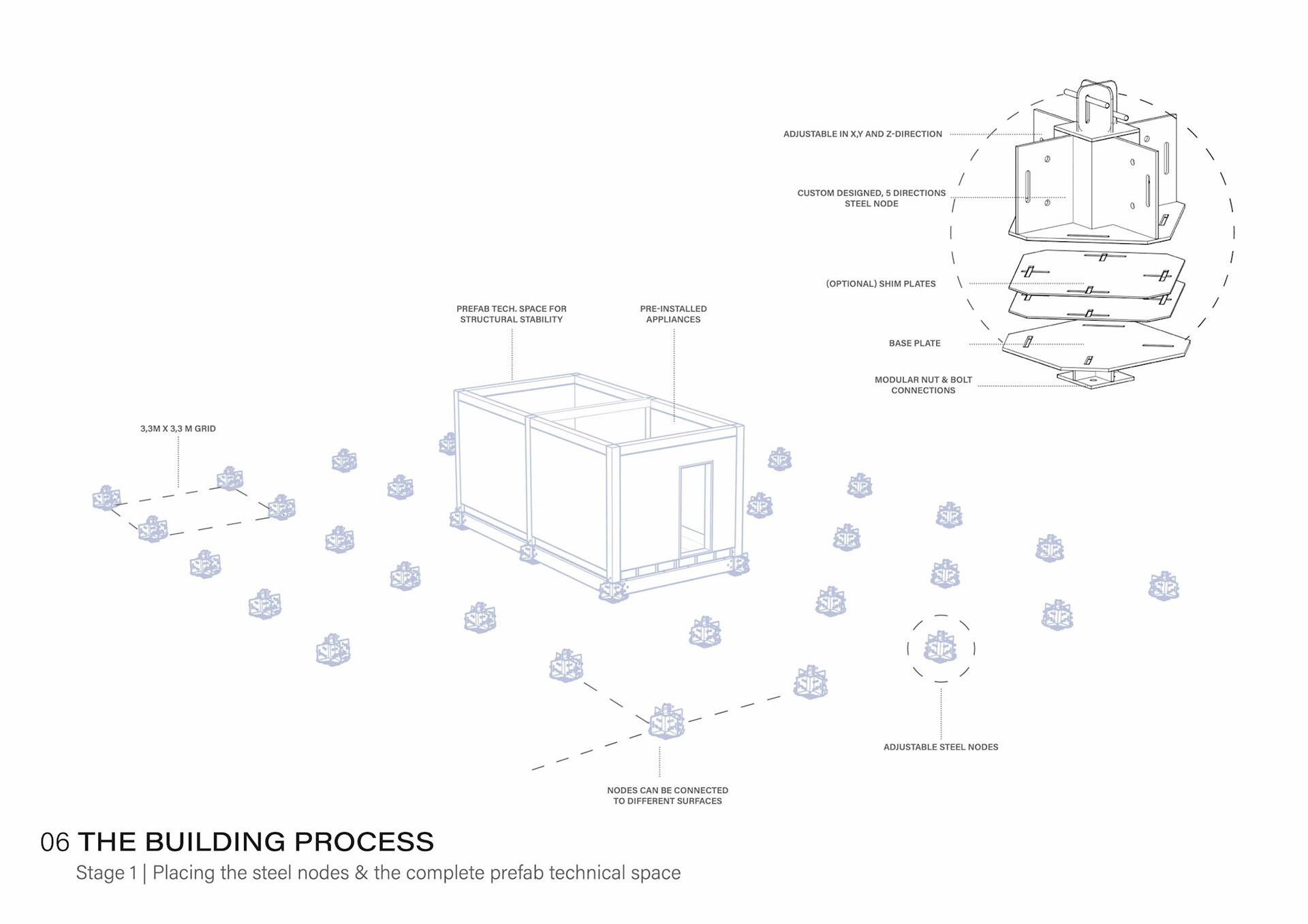 ADJUSTABLE IN X,Y AND Z-DIRECTION

CUSTOM DESIGNED, 5 DIRECTIONS STEEL NODE

(OPTIONAL) SHIM PLATES

BASE PLATE

MODULAR NUT & BOLT CONNECTIONS

PREFAB TECH. SPACE FOR STRUCTURAL STABILITY

PRE-INSTALLED APPLIANCES

3,3M X 3,3 M GRID

ADJUSTABLE STEEL NODES

NODES CAN BE CONNECTED TO DIFFERENT SURFACES

06 THE BUILDING PROCESS

Stage 1 | Placing the steel nodes & the complete prefab technical space