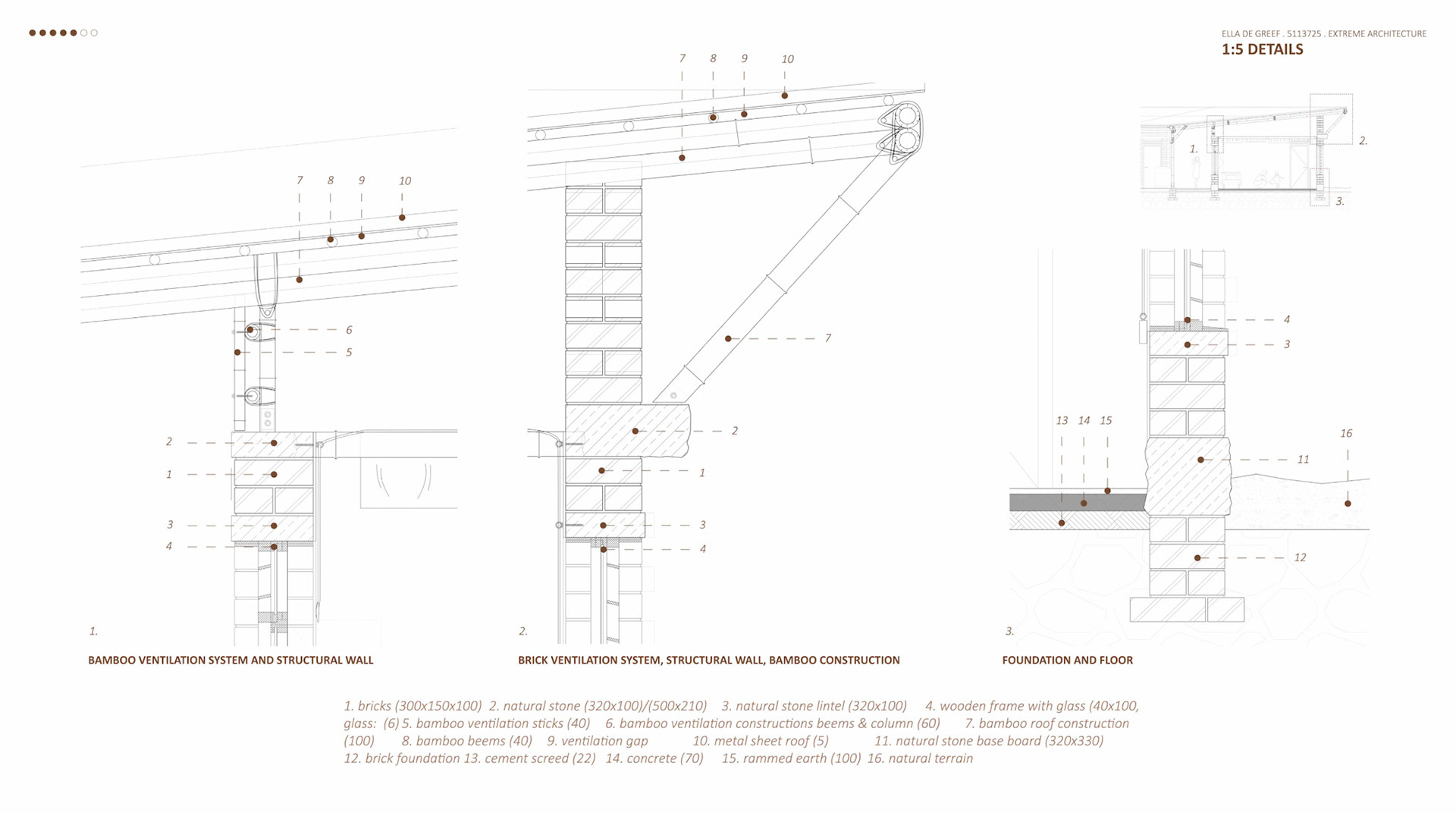 ELLA DE GREEF . 5113725 . EXTREME ARCHITECTURE
1:5 DETAILS

7 8 9 10
6
5
2
1
3
4
1.
BAMBOO VENTILATION SYSTEM AND STRUCTURAL WALL

7 8 9 10
7
2
1
3
4
2.
BRICK VENTILATION SYSTEM, STRUCTURAL WALL, BAMBOO CONSTRUCTION

1. 2. 3.

4
3
13 14 15
16
11
12
3.
FOUNDATION AND FLOOR

1. bricks (300x150x100) 2. natural stone (320x100)/(500x210) 3. natural stone lintel (320x100) 4. wooden frame with glass (40x100, glass: (6) 5. bamboo ventilation sticks (40) 6. bamboo ventilation constructions beems & column (60) 7. bamboo roof construction (100) 8. bamboo beems (40) 9. ventilation gap 10. metal sheet roof (5) 11. natural stone base board (320x330) 12. brick foundation 13. cement screed (22) 14. concrete (70) 15. rammed earth (100) 16. natural terrain