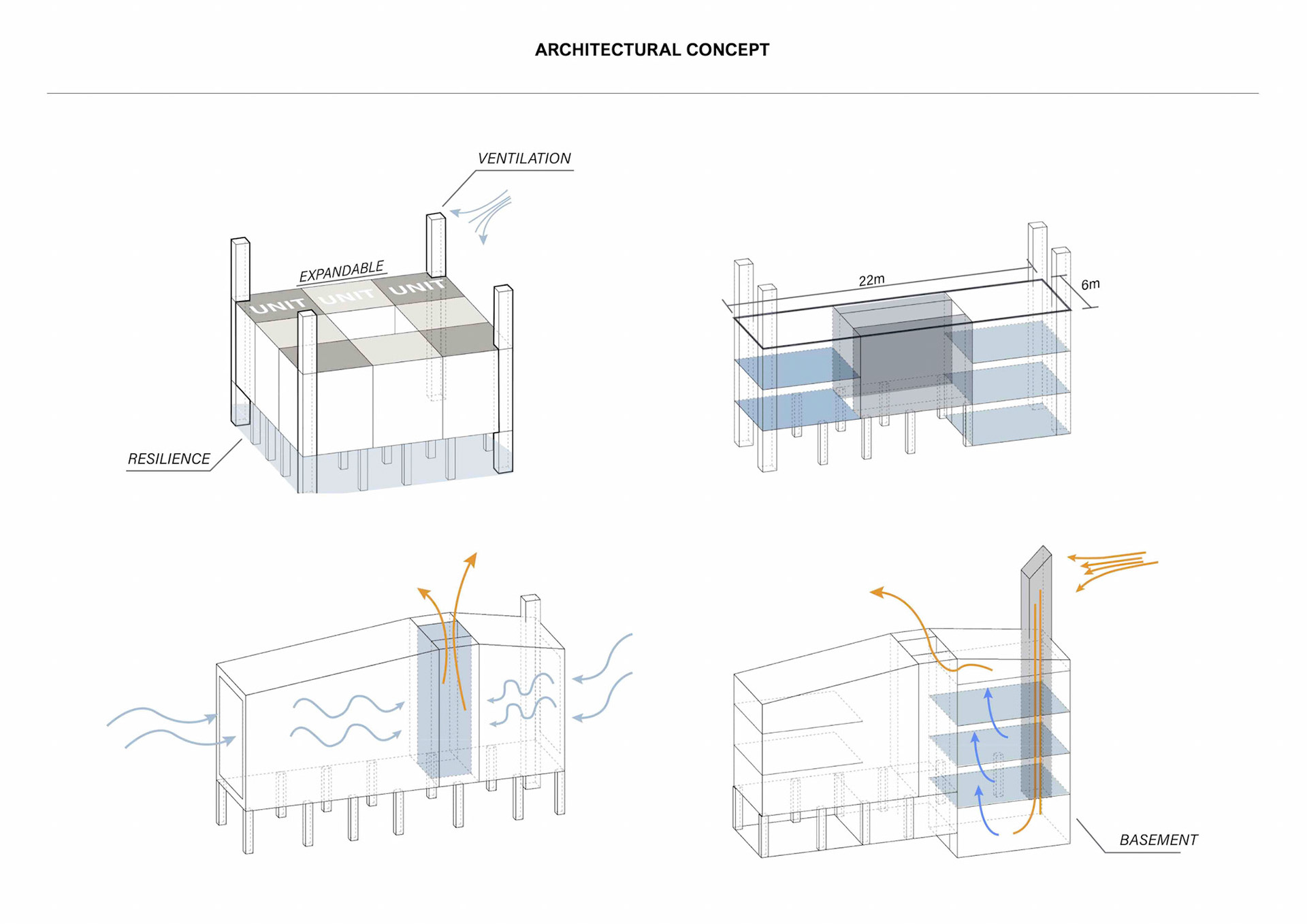 ARCHITECTURAL CONCEPT

VENTILATION

EXPANDABLE

UNIT UNIT UNIT

RESILIENCE

22m

6m

BASEMENT