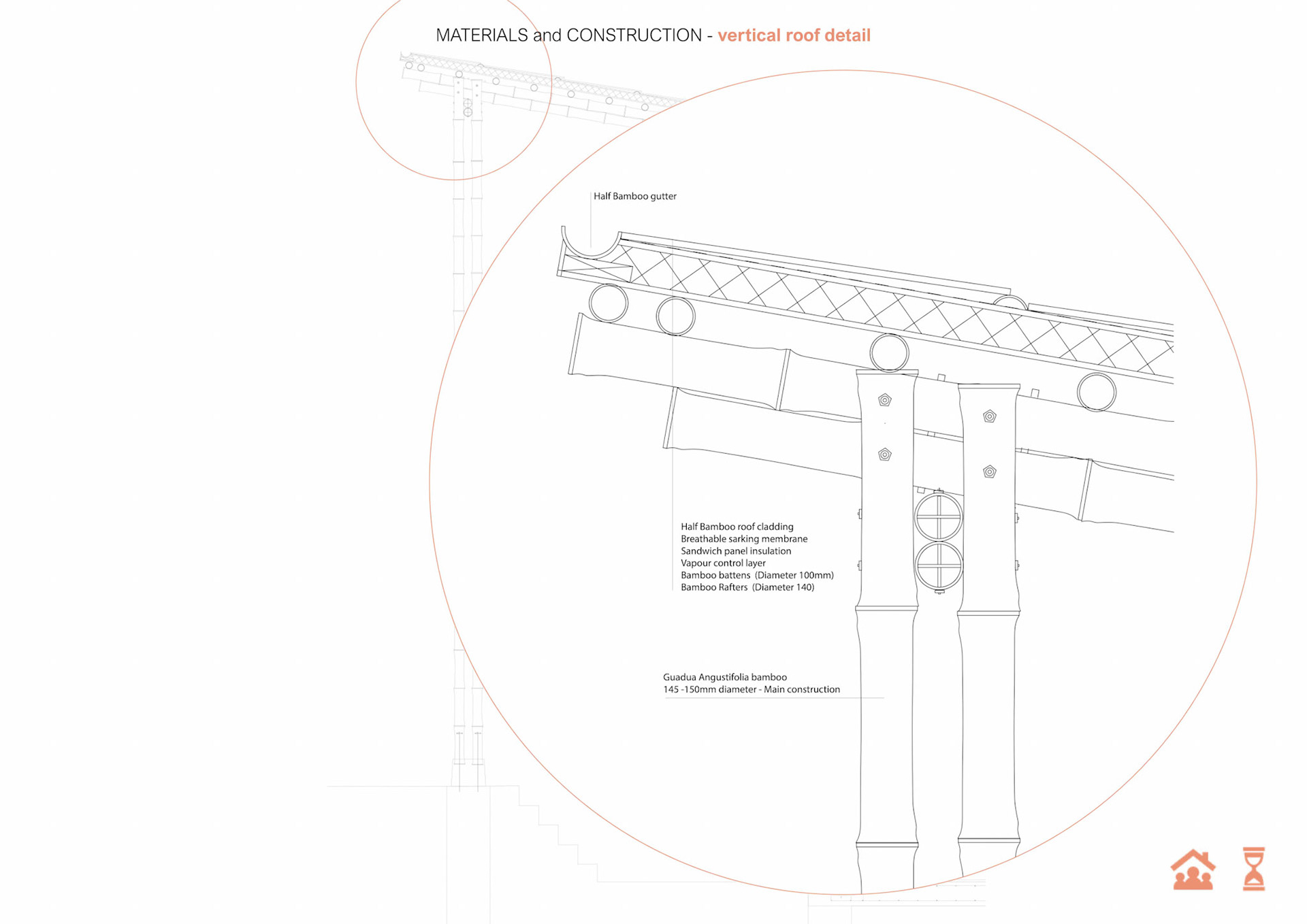 MATERIALS and CONSTRUCTION - vertical roof detail

Half Bamboo gutter

Half Bamboo roof cladding
Breathable sarking membrane
Sandwich panel insulation
Vapour control layer
Bamboo battens (Diameter 100mm)
Bamboo Rafters (Diameter 140)

Guadua Angustifolia bamboo
145 -150mm diameter - Main construction