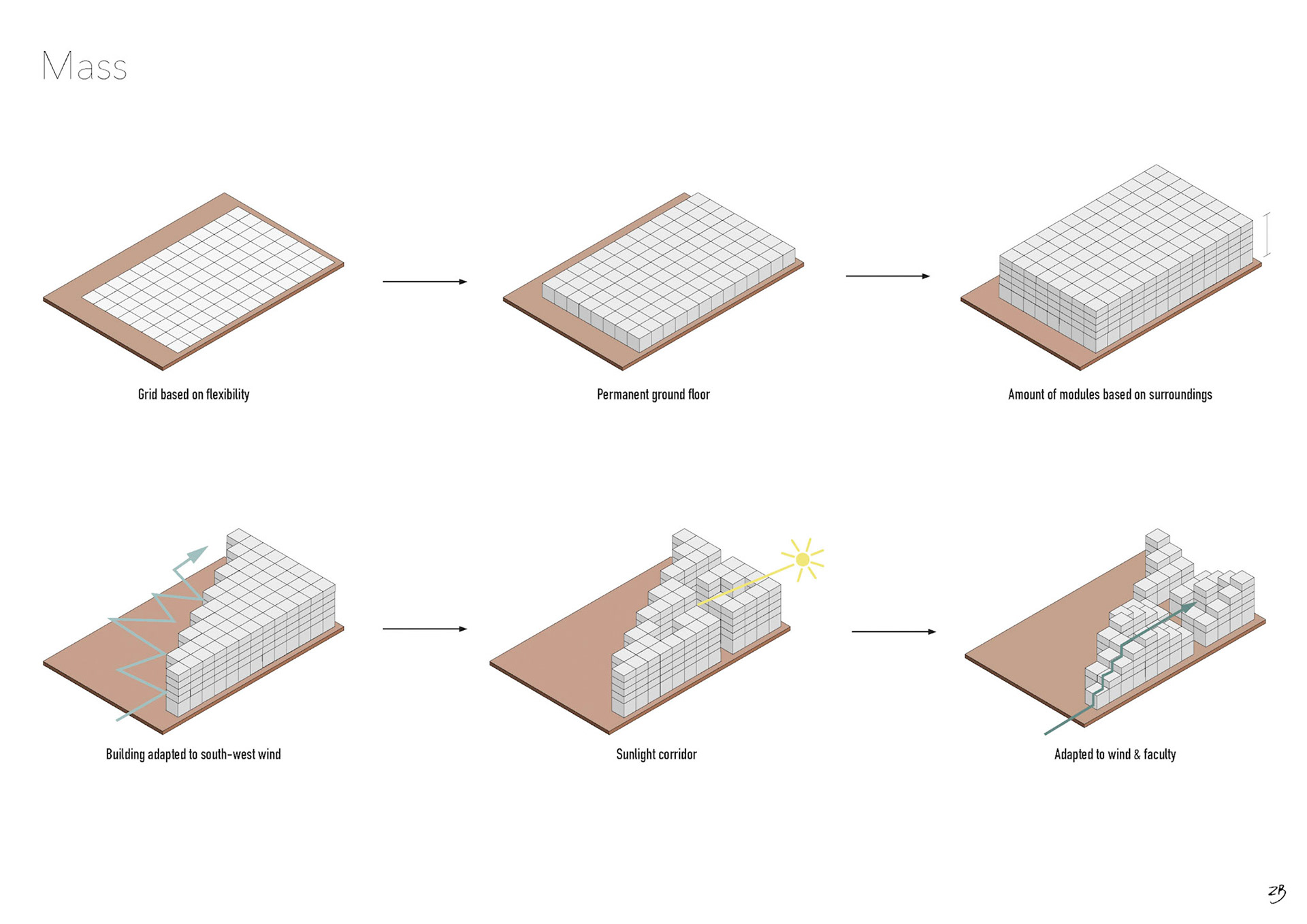 Mass

Grid based on flexibility

Permanent ground floor

Amount of modules based on surroundings

Building adapted to south-west wind

Sunlight corridor

Adapted to wind & faculty

ZB