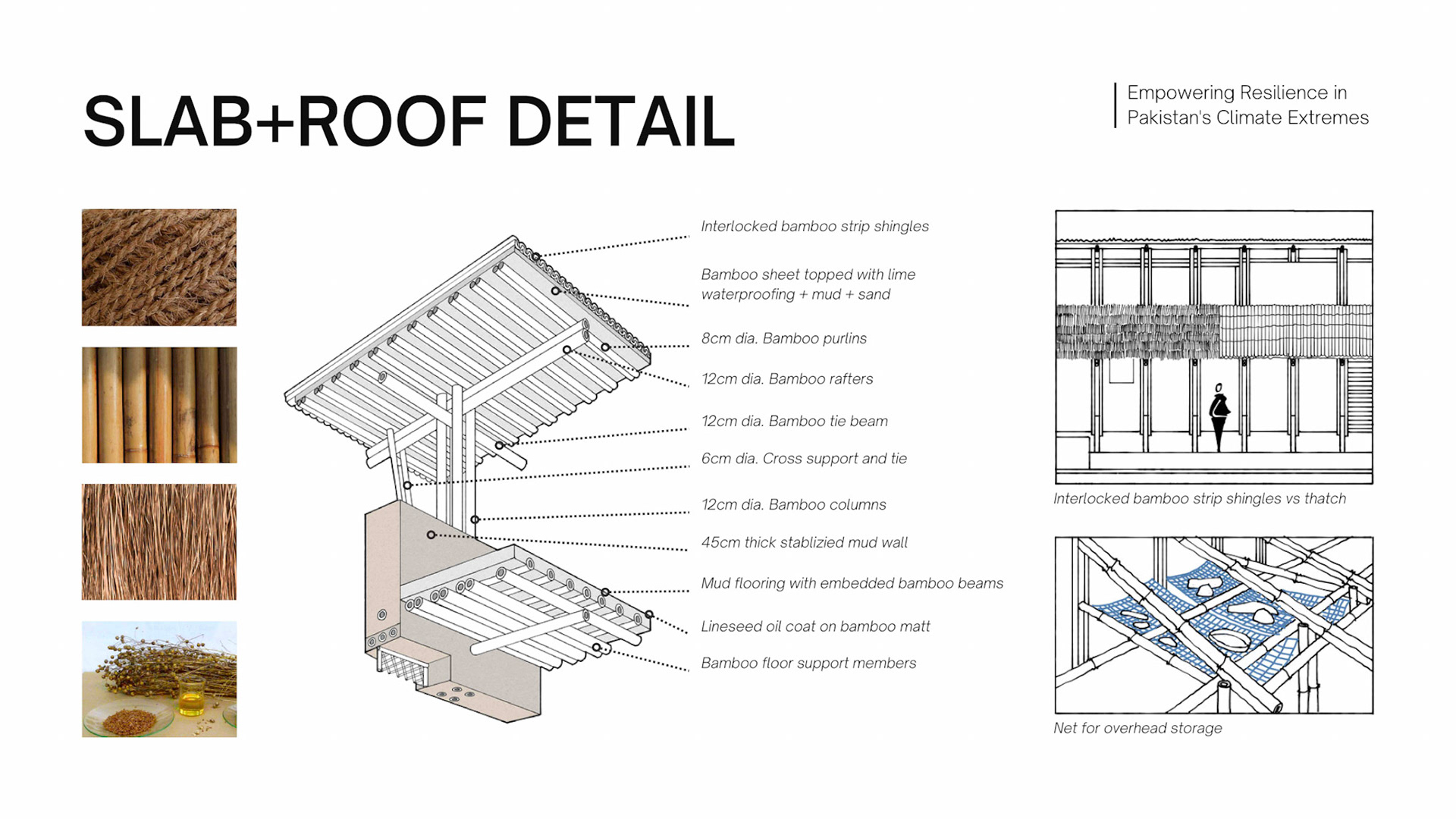 SLAB+ROOF DETAIL

Empowering Resilience in Pakistan's Climate Extremes

Interlocked bamboo strip shingles

Bamboo sheet topped with lime waterproofing + mud + sand

8cm dia. Bamboo purlins

12cm dia. Bamboo rafters

12cm dia. Bamboo tie beam

6cm dia. Cross support and tie

12cm dia. Bamboo columns

45cm thick stablizied mud wall

Mud flooring with embedded bamboo beams

Lineseed oil coat on bamboo matt

Bamboo floor support members

Interlocked bamboo strip shingles vs thatch

Net for overhead storage