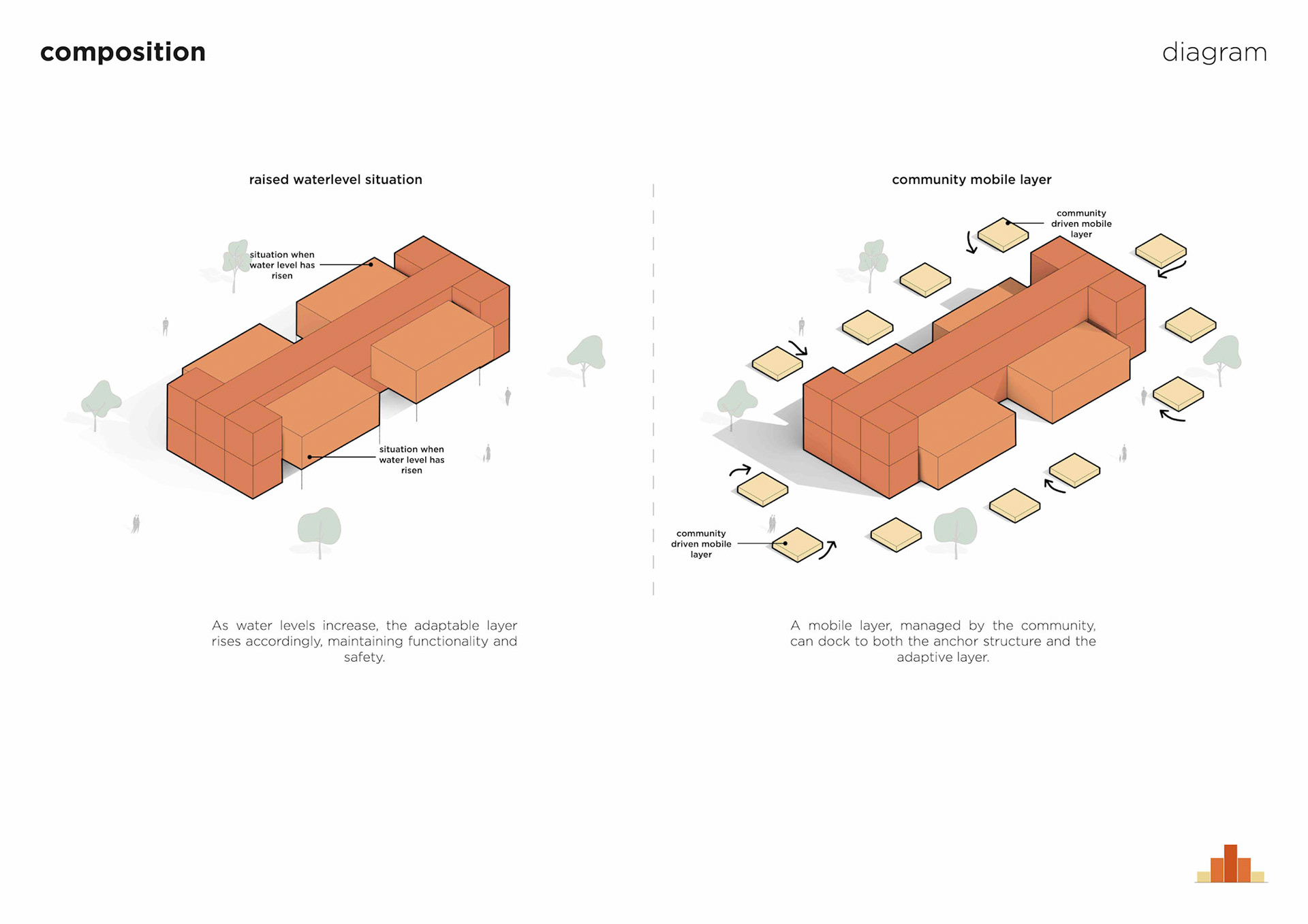 composition

diagram

raised waterlevel situation

situation when water level has risen

situation when water level has risen

As water levels increase, the adaptable layer rises accordingly, maintaining functionality and safety.

community mobile layer

community driven mobile layer

community driven mobile layer

A mobile layer, managed by the community, can dock to both the anchor structure and the adaptive layer.