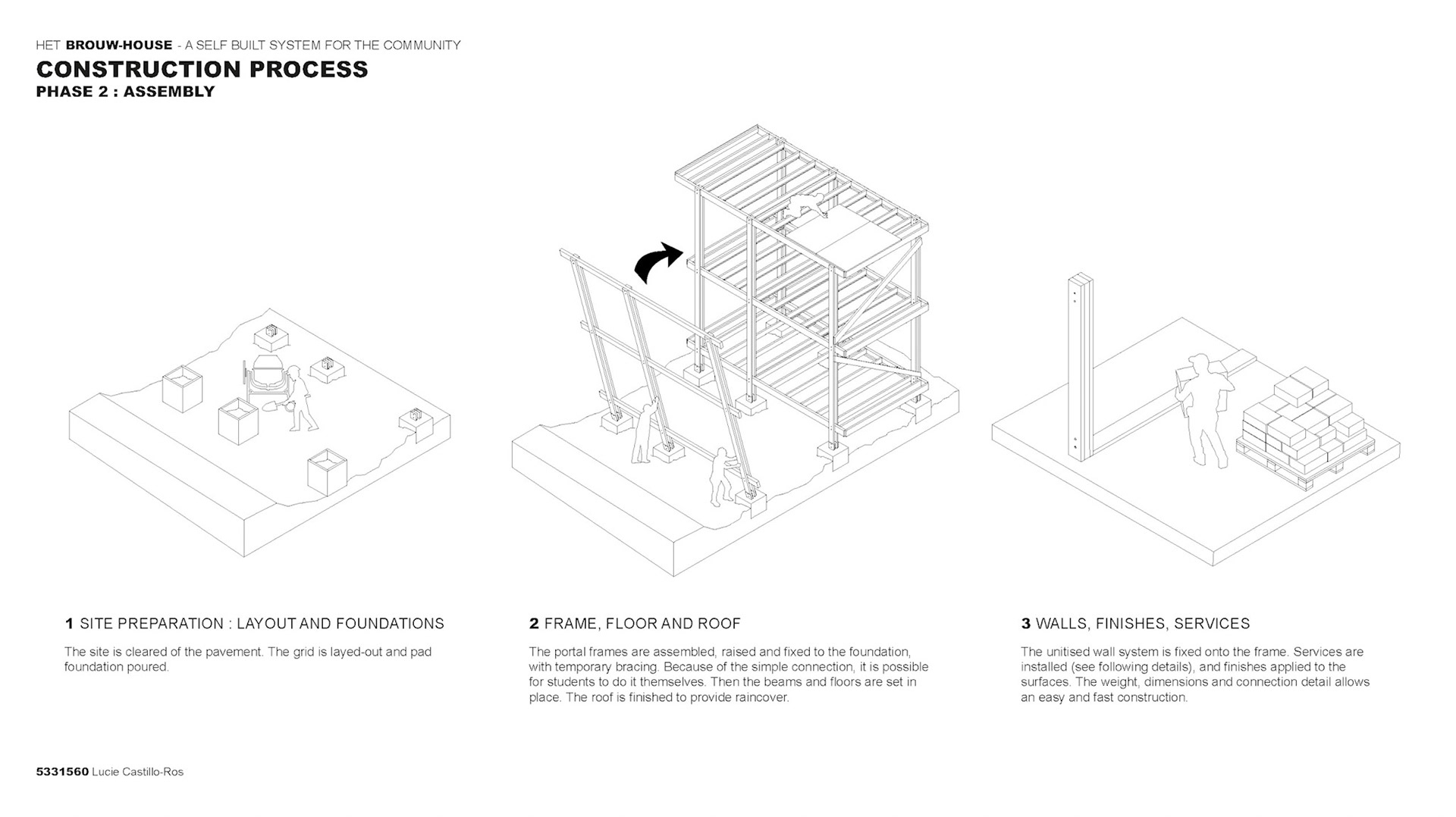 HET BROUW-HOUSE - A SELF BUILT SYSTEM FOR THE COMMUNITY

CONSTRUCTION PROCESS

PHASE 2 : ASSEMBLY

1 SITE PREPARATION : LAYOUT AND FOUNDATIONS

The site is cleared of the pavement. The grid is layed-out and pad foundation poured.

2 FRAME, FLOOR AND ROOF

The portal frames are assembled, raised and fixed to the foundation, with temporary bracing. Because of the simple connection, it is possible for students to do it themselves. Then the beams and floors are set in place. The roof is finished to provide raincover.

3 WALLS, FINISHES, SERVICES

The unitised wall system is fixed onto the frame. Services are installed (see following details), and finishes applied to the surfaces. The weight, dimensions and connection detail allows an easy and fast construction.

5331560 Lucie Castillo-Ros