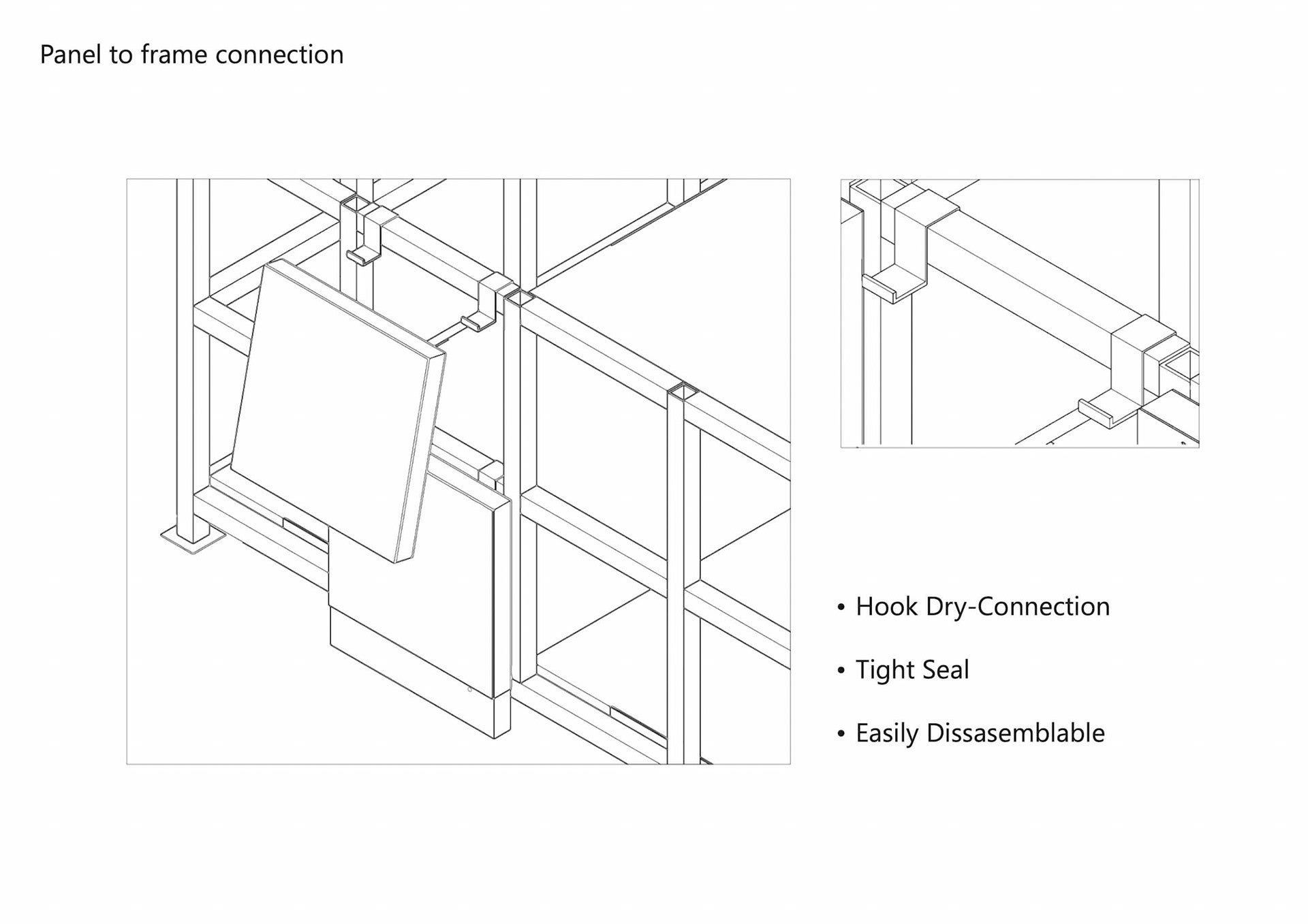 Panel to frame connection

• Hook Dry-Connection

• Tight Seal

• Easily Dissasemblable