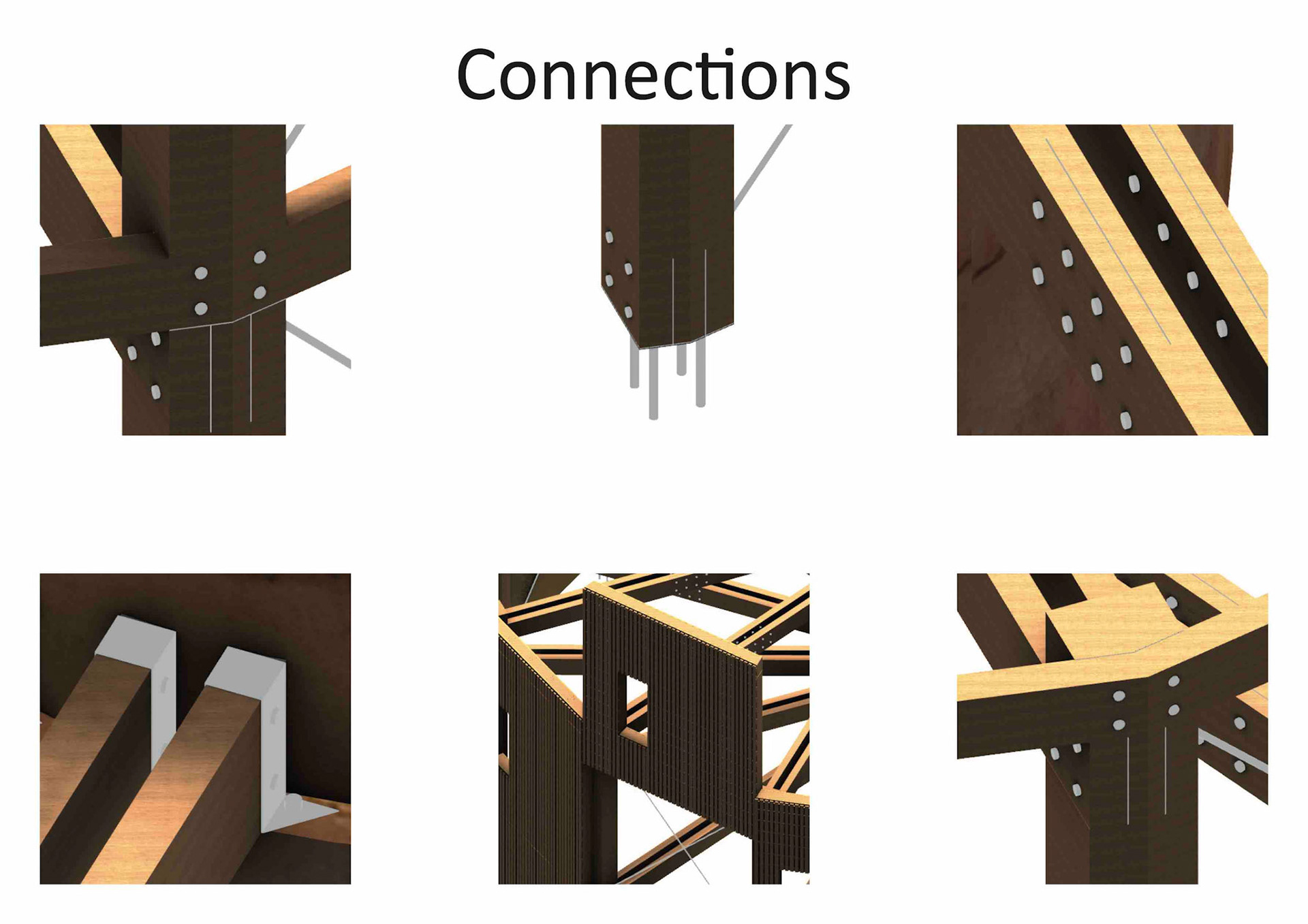 Connections